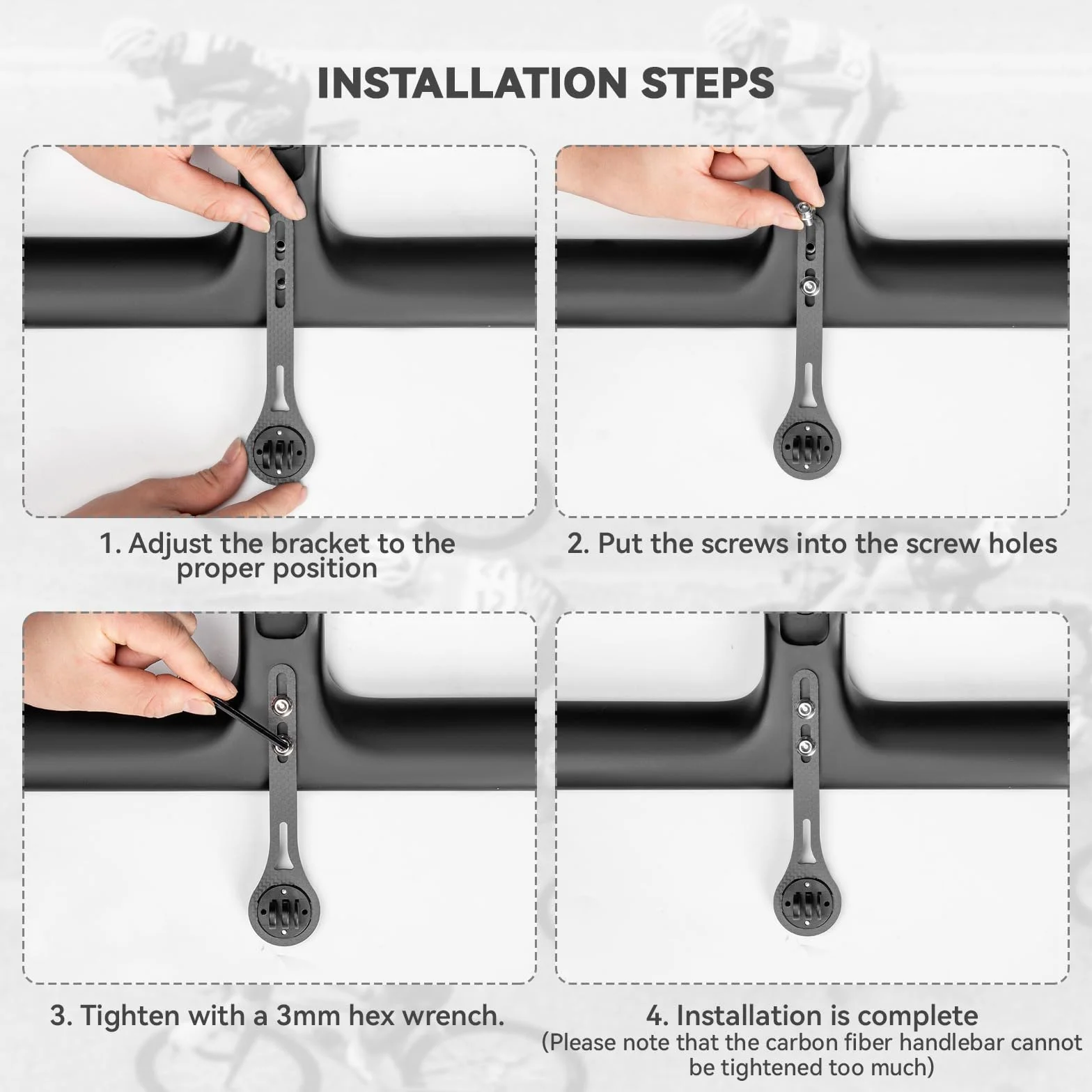 INSTALLATION STEPS

1. Adjust the bracket to the proper position

2. Put the screws into the screw holes

3. Tighten with a 3mm hex wrench.

4. Installation is complete
(Please note that the carbon fiber handlebar cannot be tightened too much)