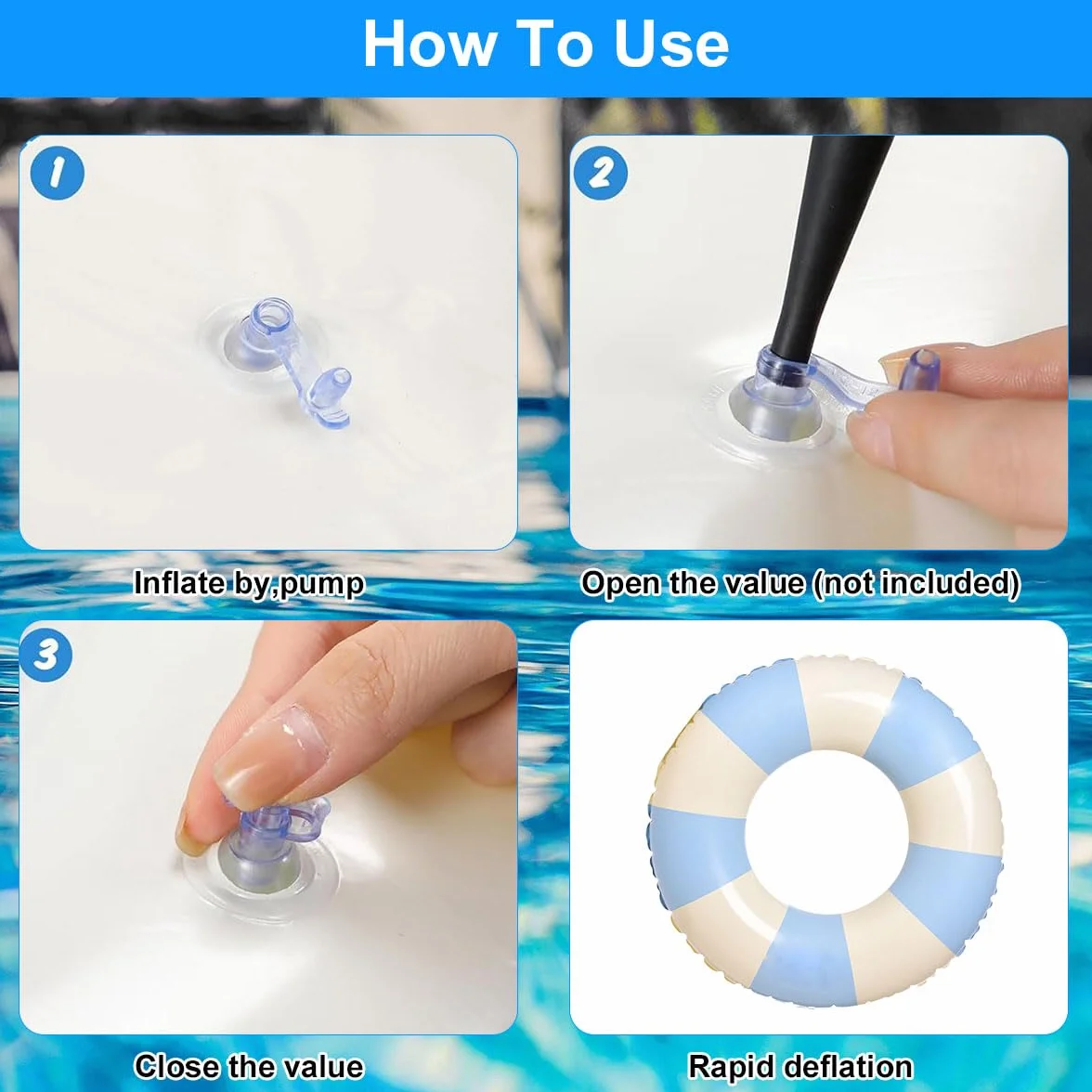 How To Use

1

Inflate by,pump

2

Open the value (not included)

3

Close the value

Rapid deflation