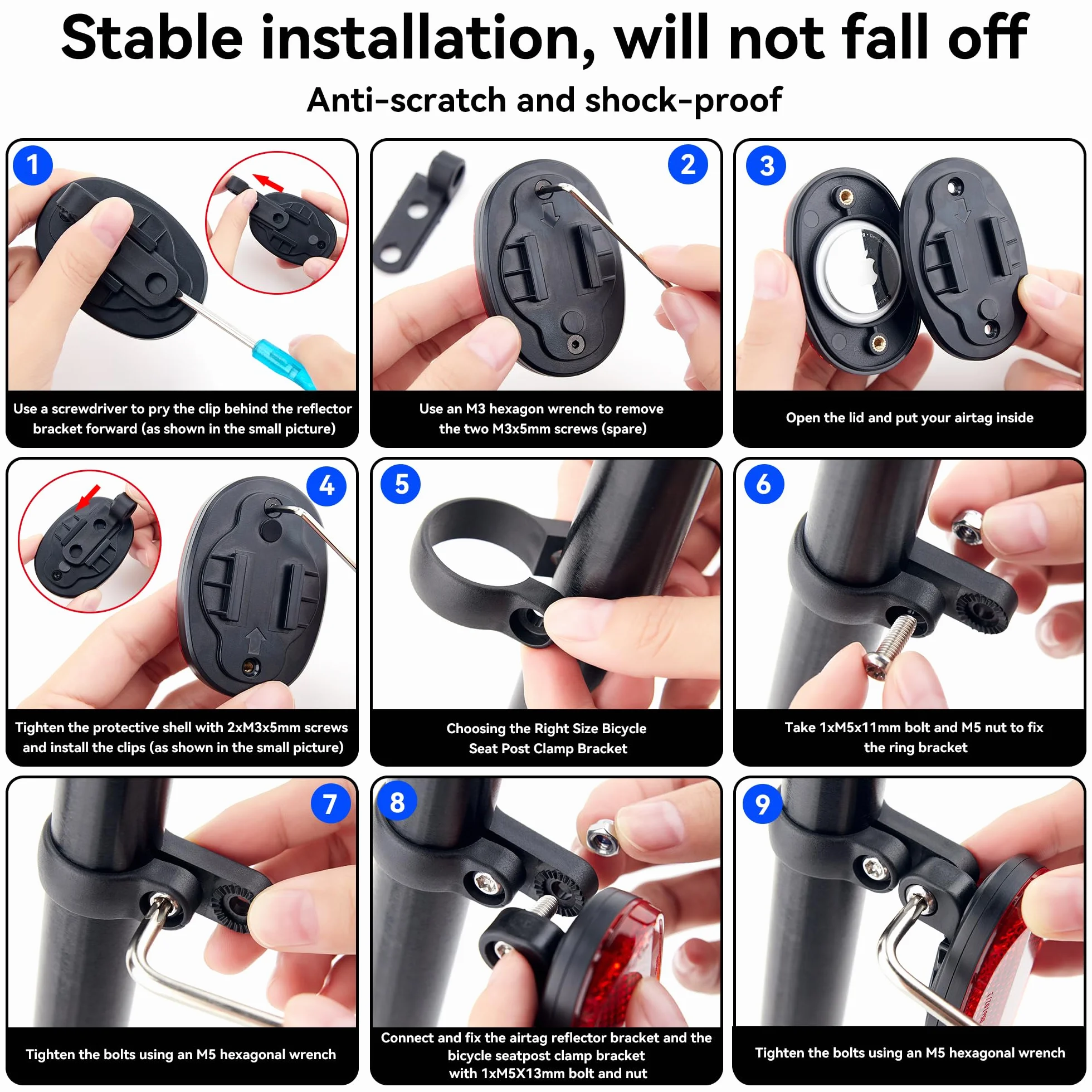 Stable installation, will not fall off

Anti-scratch and shock-proof

1

Use a screwdriver to pry the clip behind the reflector bracket forward (as shown in the small picture)

2

Use an M3 hexagon wrench to remove the two M3x5mm screws (spare)

3

Open the lid and put your airtag inside

4

Tighten the protective shell with 2xM3x5mm screws and install the clips (as shown in the small picture)

5

Choosing the Right Size Bicycle Seat Post Clamp Bracket

6

Take 1xM5x11mm bolt and M5 nut to fix the ring bracket

7

Tighten the bolts using an M5 hexagonal wrench

8

Connect and fix the airtag reflector bracket and the bicycle seatpost clamp bracket with 1xM5X13mm bolt and nut

9

Tighten the bolts using an M5 hexagonal wrench