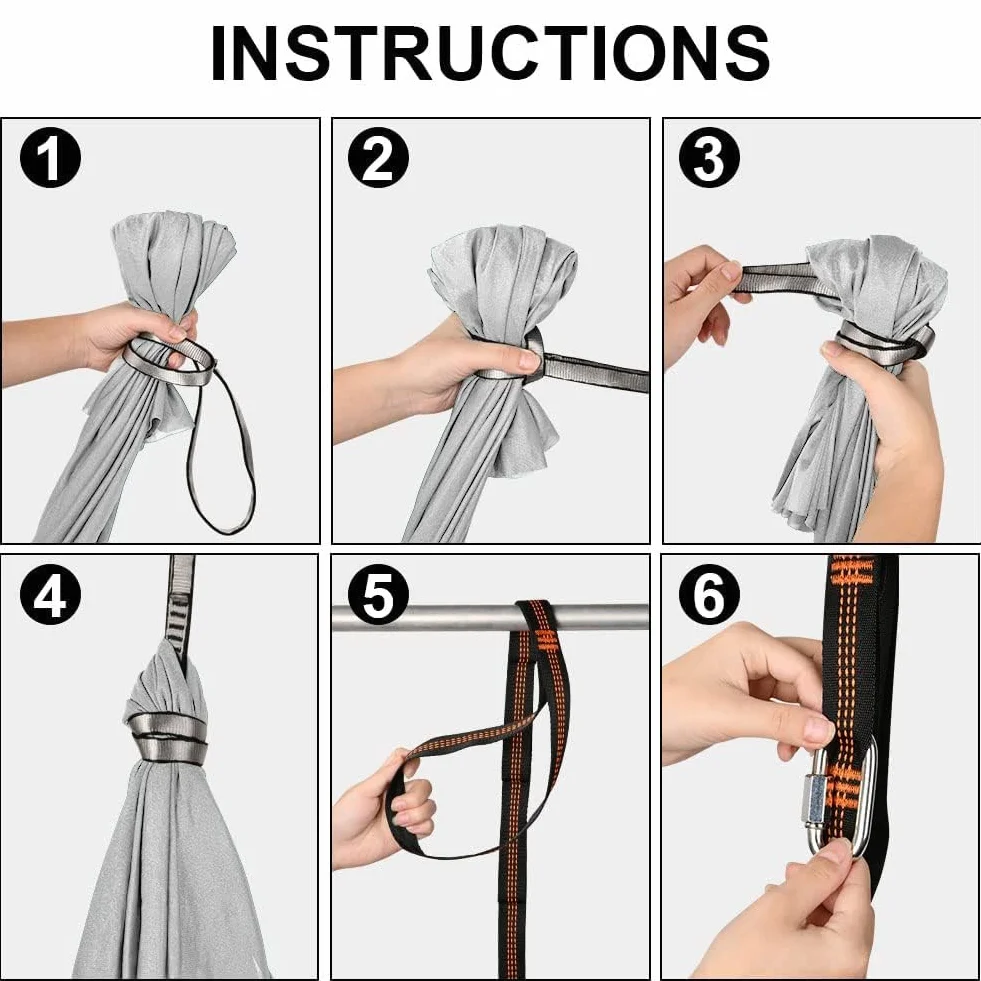 INSTRUCTIONS

1

2

3

4

5

6