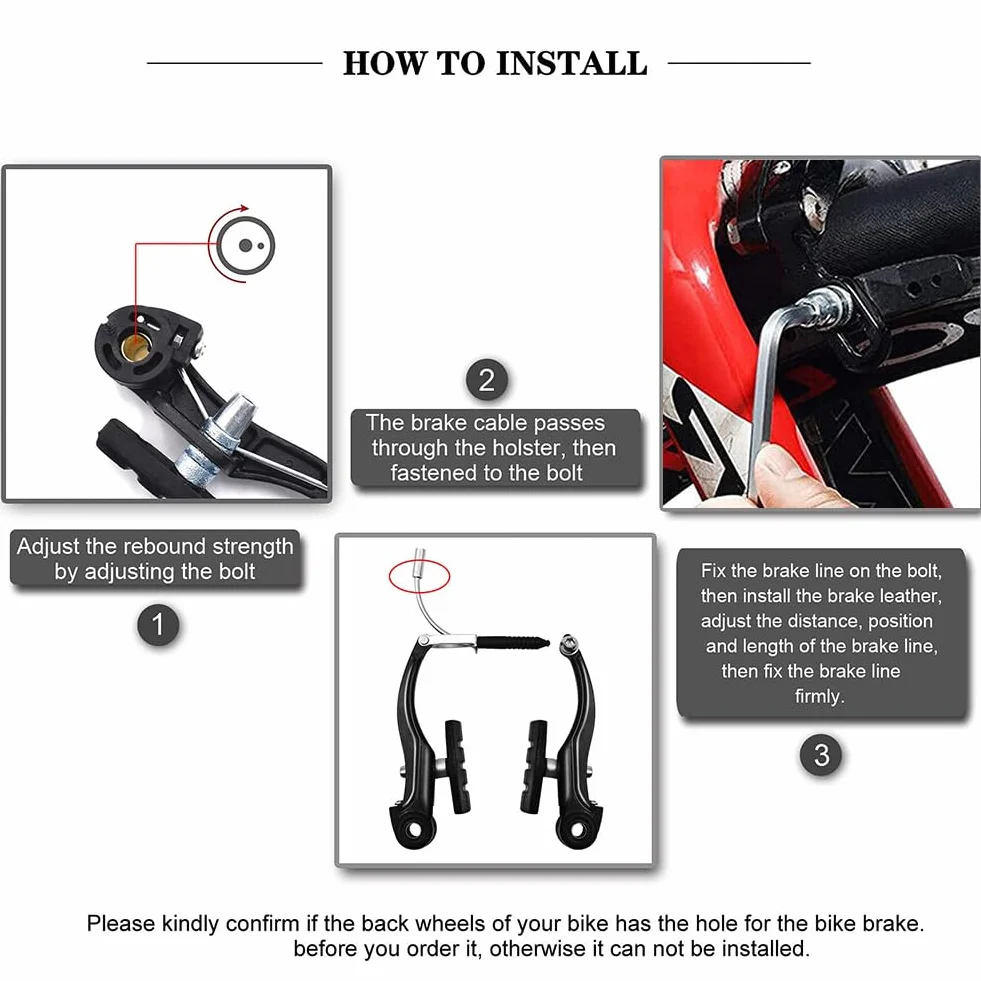 HOW TO INSTALL

Adjust the rebound strength by adjusting the bolt

1

2

The brake cable passes through the holster, then fastened to the bolt

Fix the brake line on the bolt, then install the brake leather, adjust the distance, position and length of the brake line, then fix the brake line firmly.

3

Please kindly confirm if the back wheels of your bike has the hole for the bike brake. before you order it, otherwise it can not be installed.