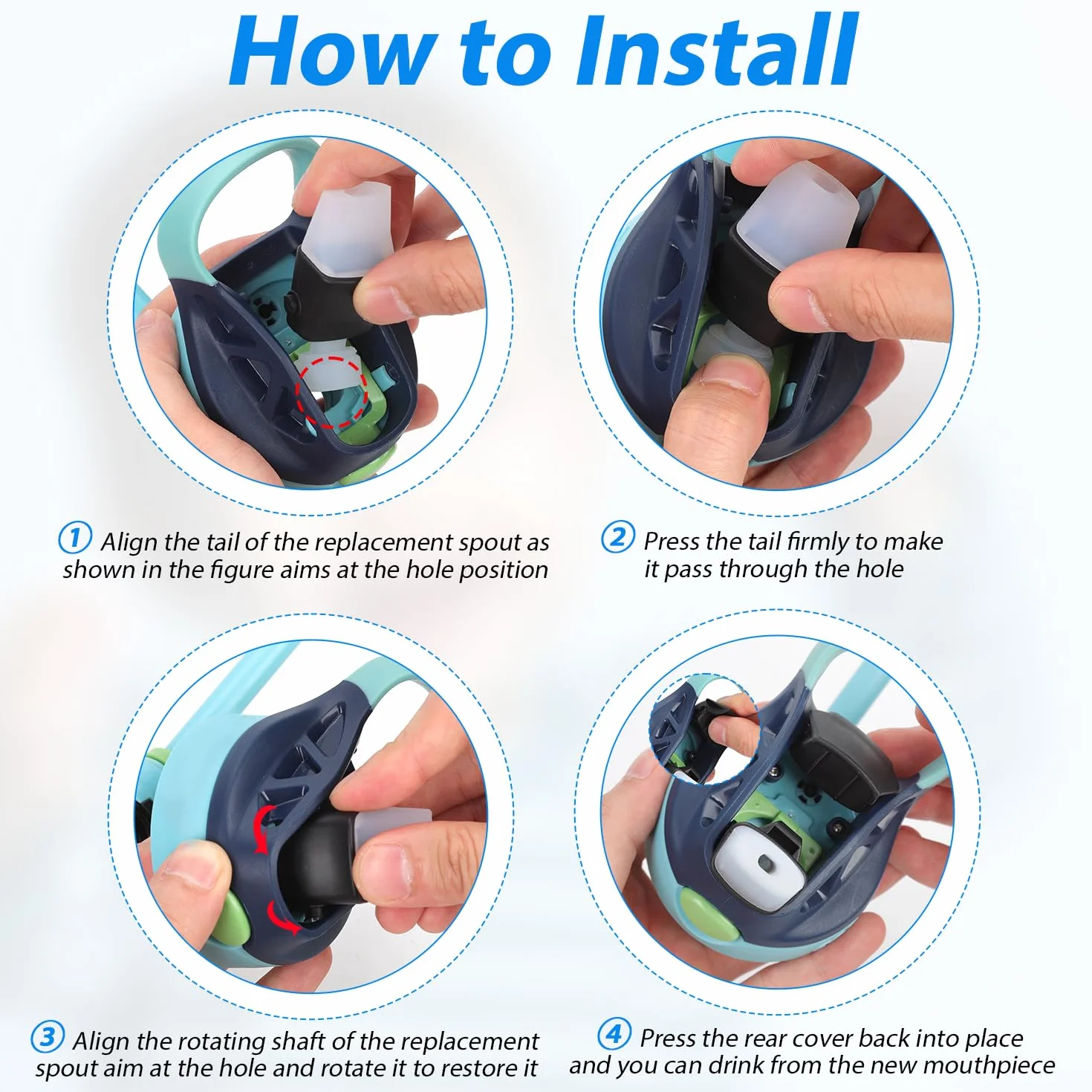 How to Install

1 Align the tail of the replacement spout as shown in the figure aims at the hole position

2 Press the tail firmly to make it pass through the hole

3 Align the rotating shaft of the replacement spout aim at the hole and rotate it to restore it

4 Press the rear cover back into place and you can drink from the new mouthpiece