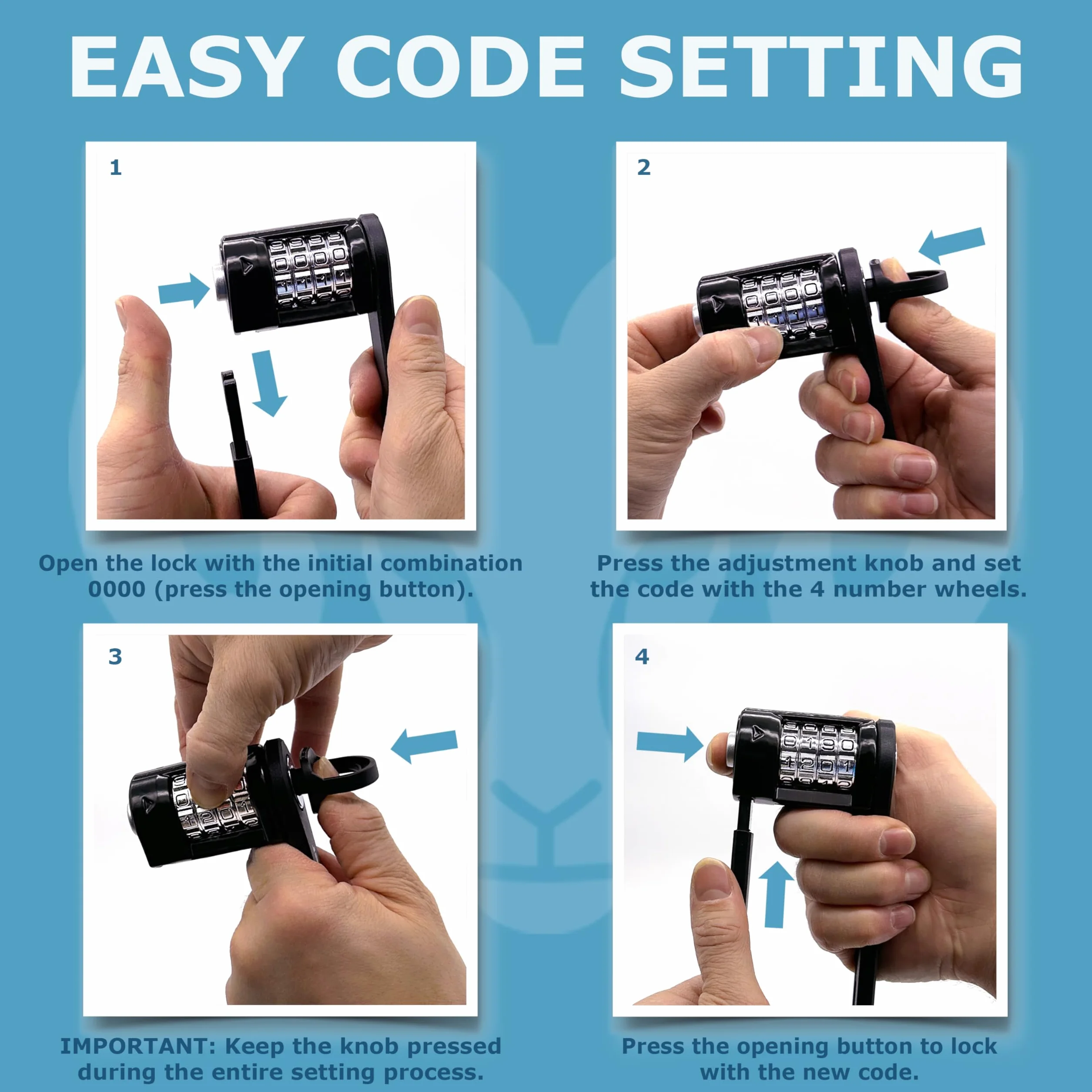 EASY CODE SETTING

1

Open the lock with the initial combination 0000 (press the opening button).

2

Press the adjustment knob and set the code with the 4 number wheels.

3

IMPORTANT: Keep the knob pressed during the entire setting process.

4

Press the opening button to lock with the new code.