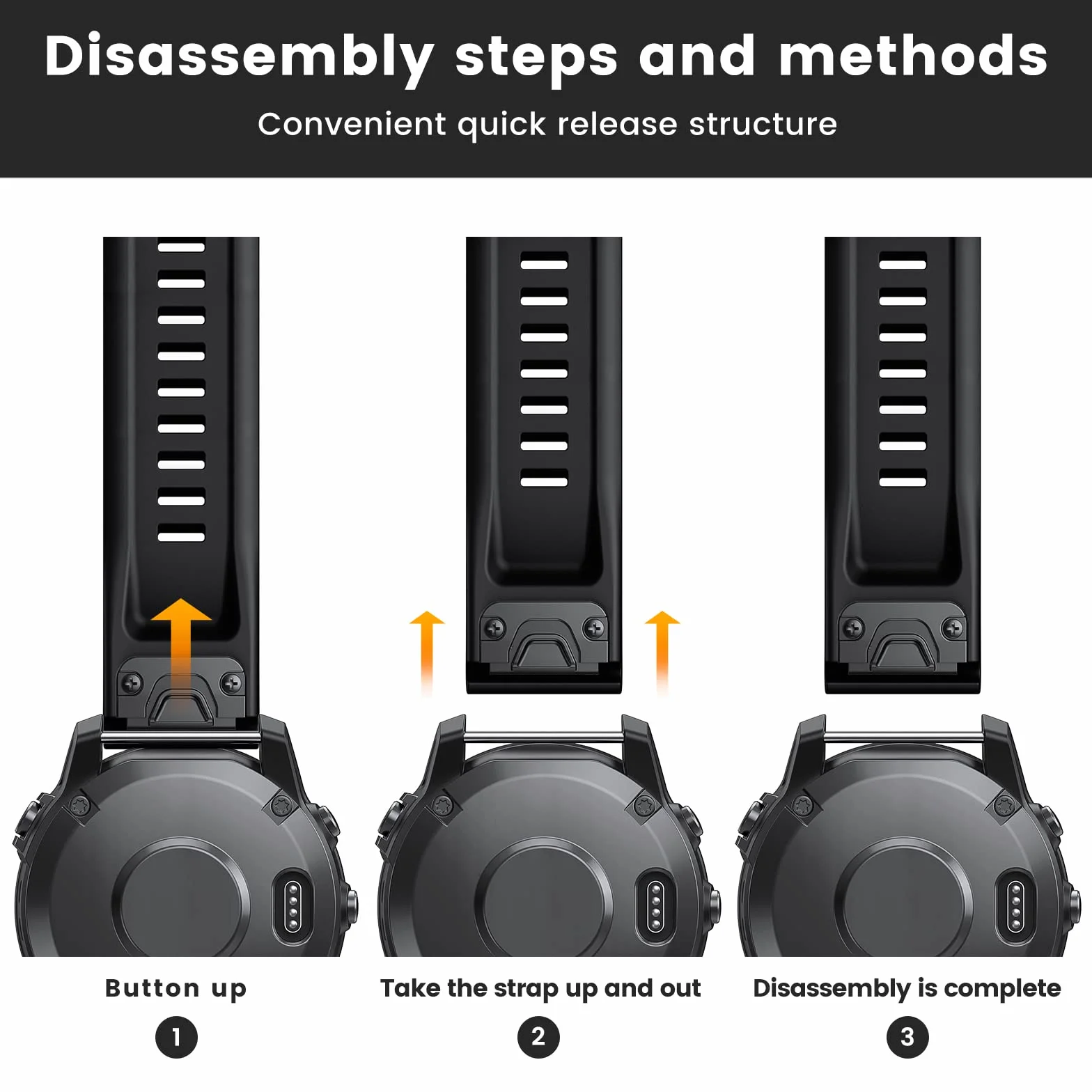 Disassembly steps and methods

Convenient quick release structure

Button up
1

Take the strap up and out
2

Disassembly is complete
3