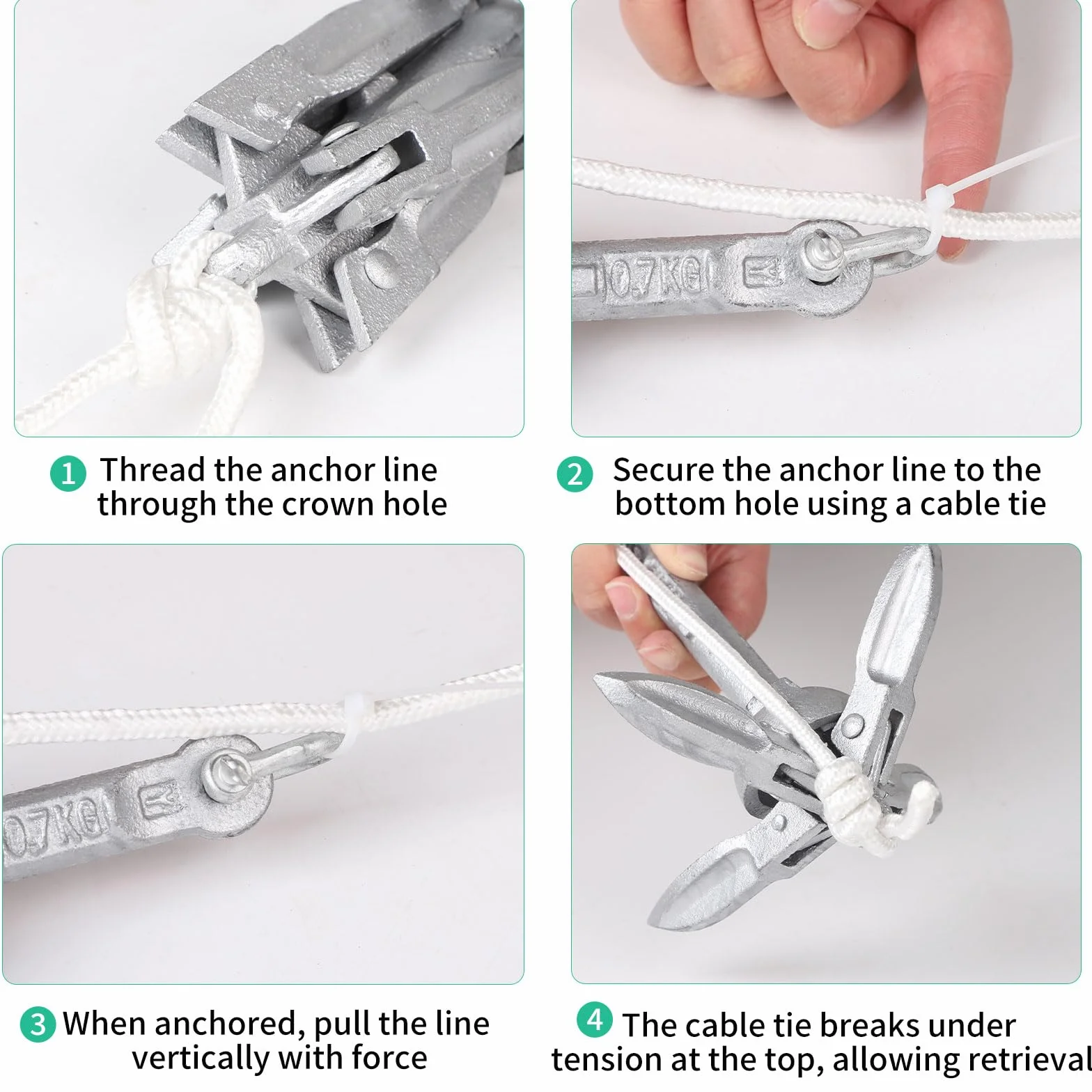 0.7KG

1 Thread the anchor line through the crown hole

2 Secure the anchor line to the bottom hole using a cable tie

0.7KG

3 When anchored, pull the line vertically with force

4 The cable tie breaks under tension at the top, allowing retrieval