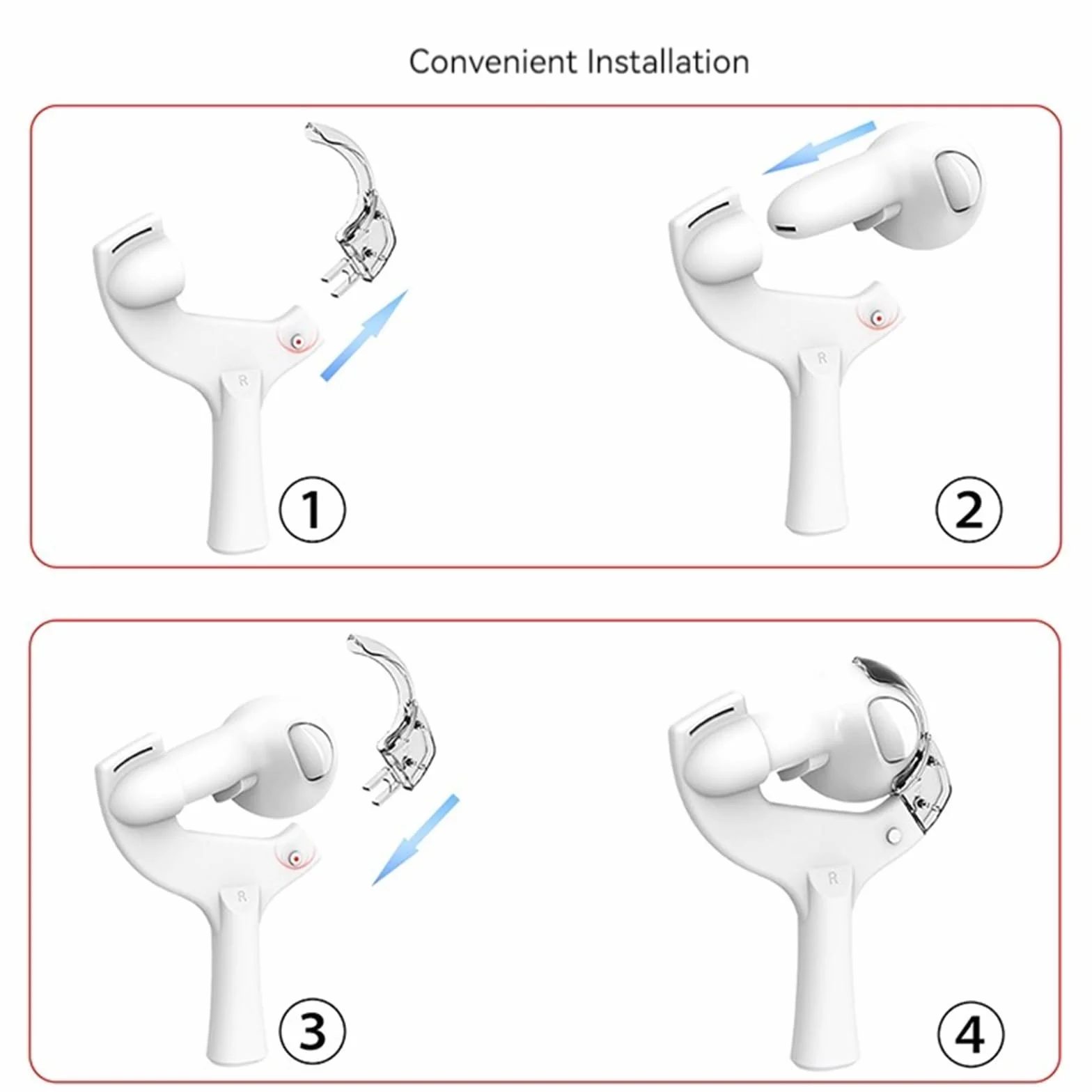 Convenient Installation

R
1

R
2

R
3

R
4