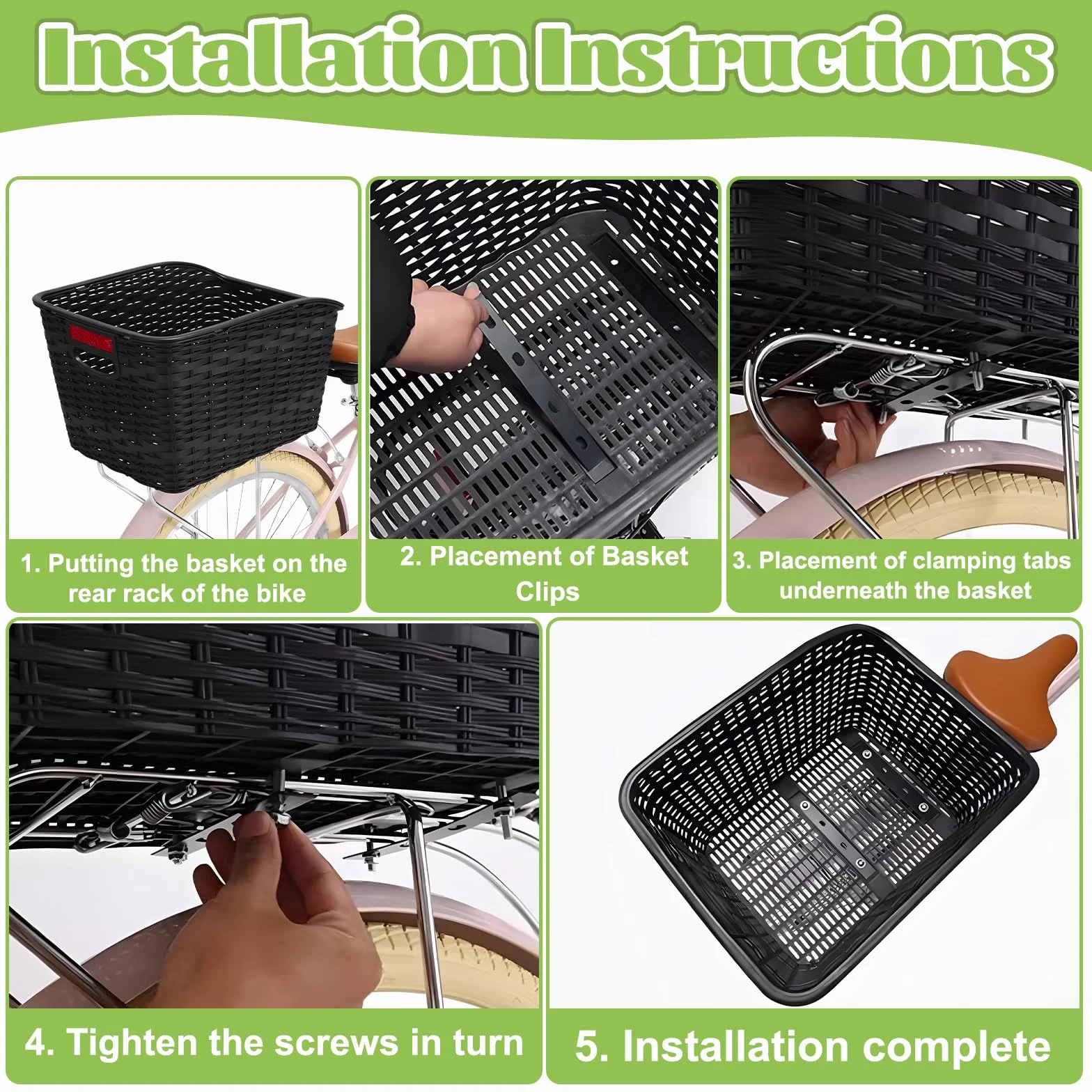 Installation Instructions

1. Putting the basket on the rear rack of the bike

2. Placement of Basket Clips

3. Placement of clamping tabs underneath the basket

4. Tighten the screws in turn

5. Installation complete