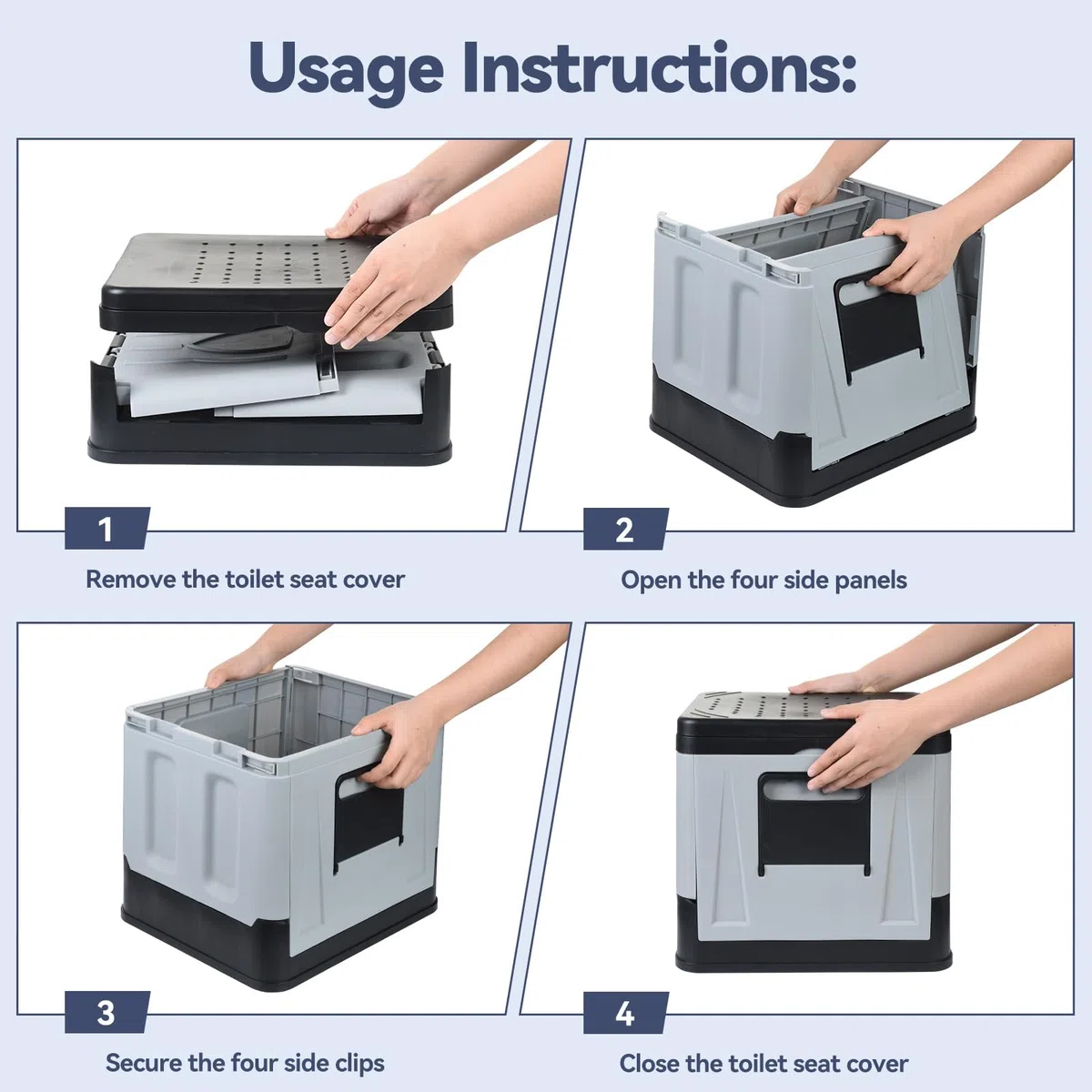 Usage Instructions:

1
Remove the toilet seat cover

2
Open the four side panels

3
Secure the four side clips

4
Close the toilet seat cover