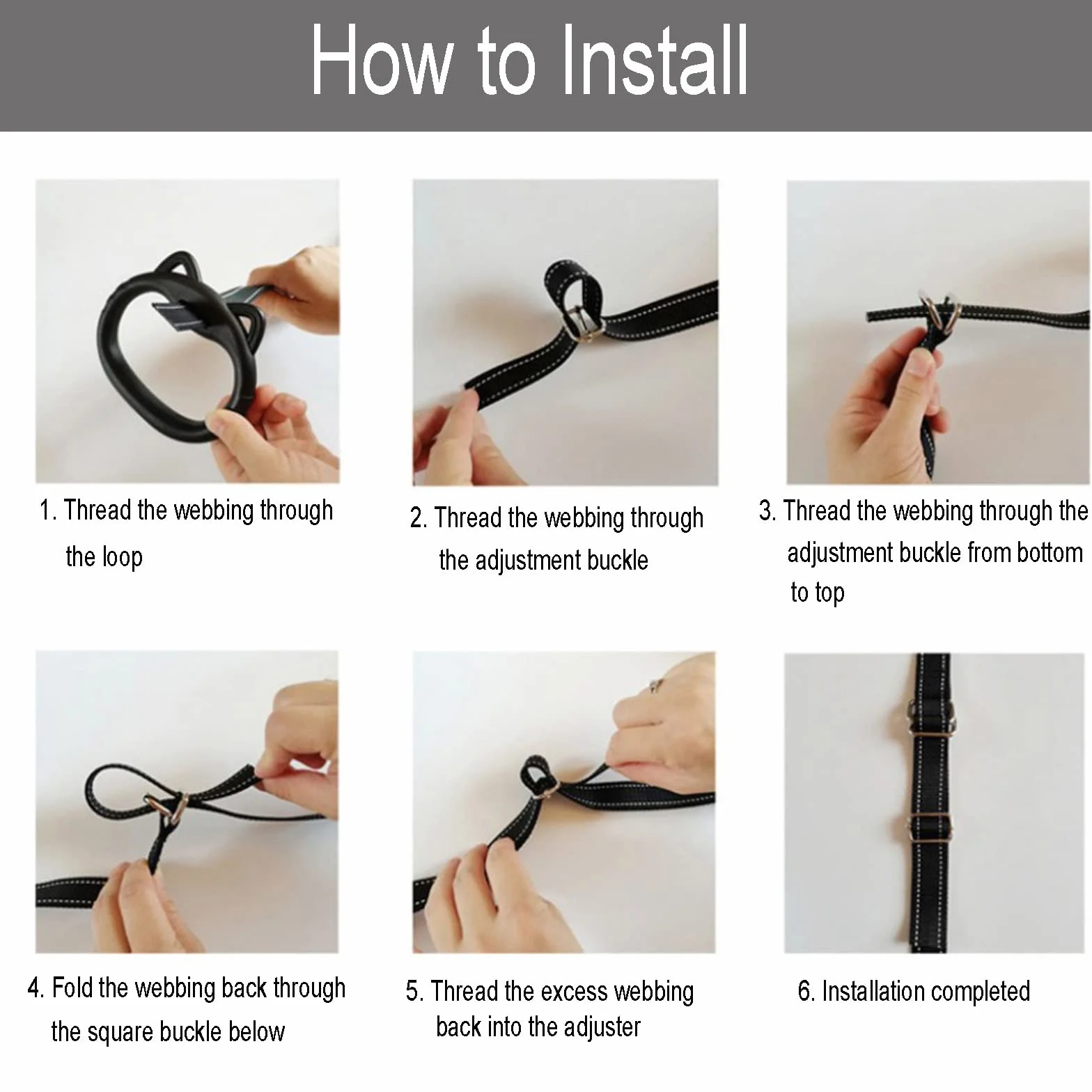 How to Install

1. Thread the webbing through the loop

2. Thread the webbing through the adjustment buckle

3. Thread the webbing through the adjustment buckle from bottom to top

4. Fold the webbing back through the square buckle below

5. Thread the excess webbing back into the adjuster

6. Installation completed