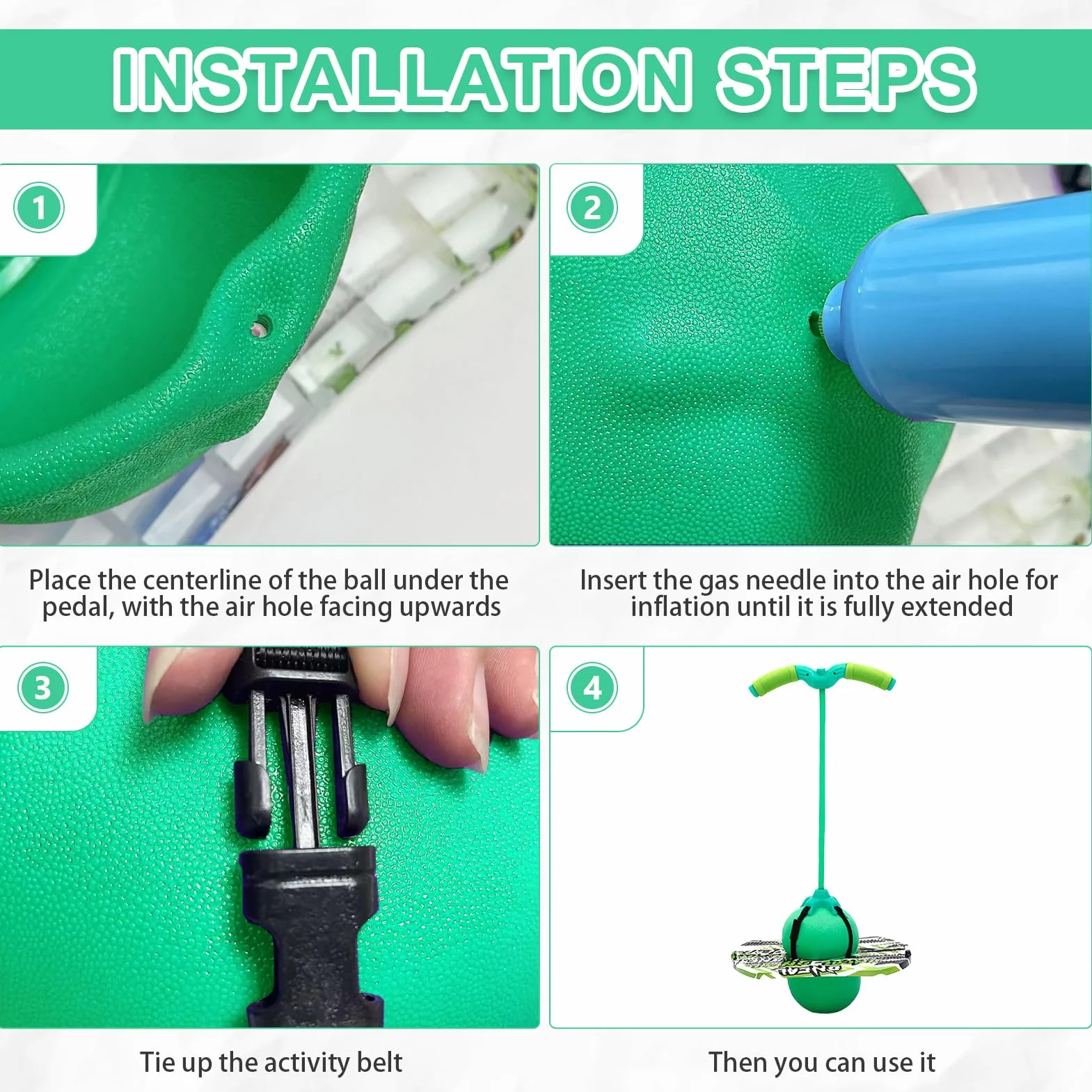 INSTALLATION STEPS

1

Place the centerline of the ball under the pedal, with the air hole facing upwards

2

Insert the gas needle into the air hole for inflation until it is fully extended

3

Tie up the activity belt

4

Then you can use it