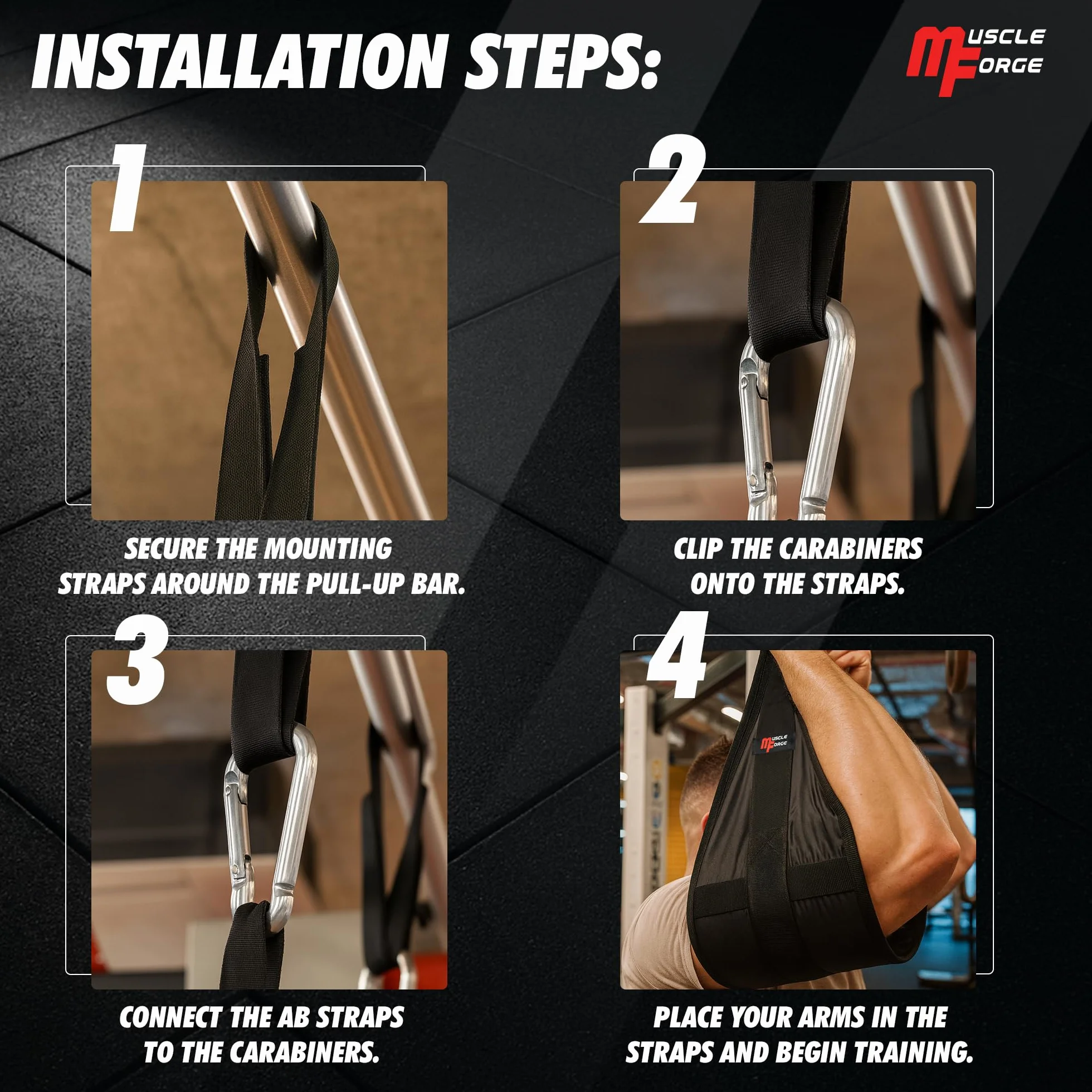 INSTALLATION STEPS:

MUSCLE FORGE

1

SECURE THE MOUNTING STRAPS AROUND THE PULL-UP BAR.

2

CLIP THE CARABINERS ONTO THE STRAPS.

3

CONNECT THE AB STRAPS TO THE CARABINERS.

4

MUSCLE FORGE

PLACE YOUR ARMS IN THE STRAPS AND BEGIN TRAINING.