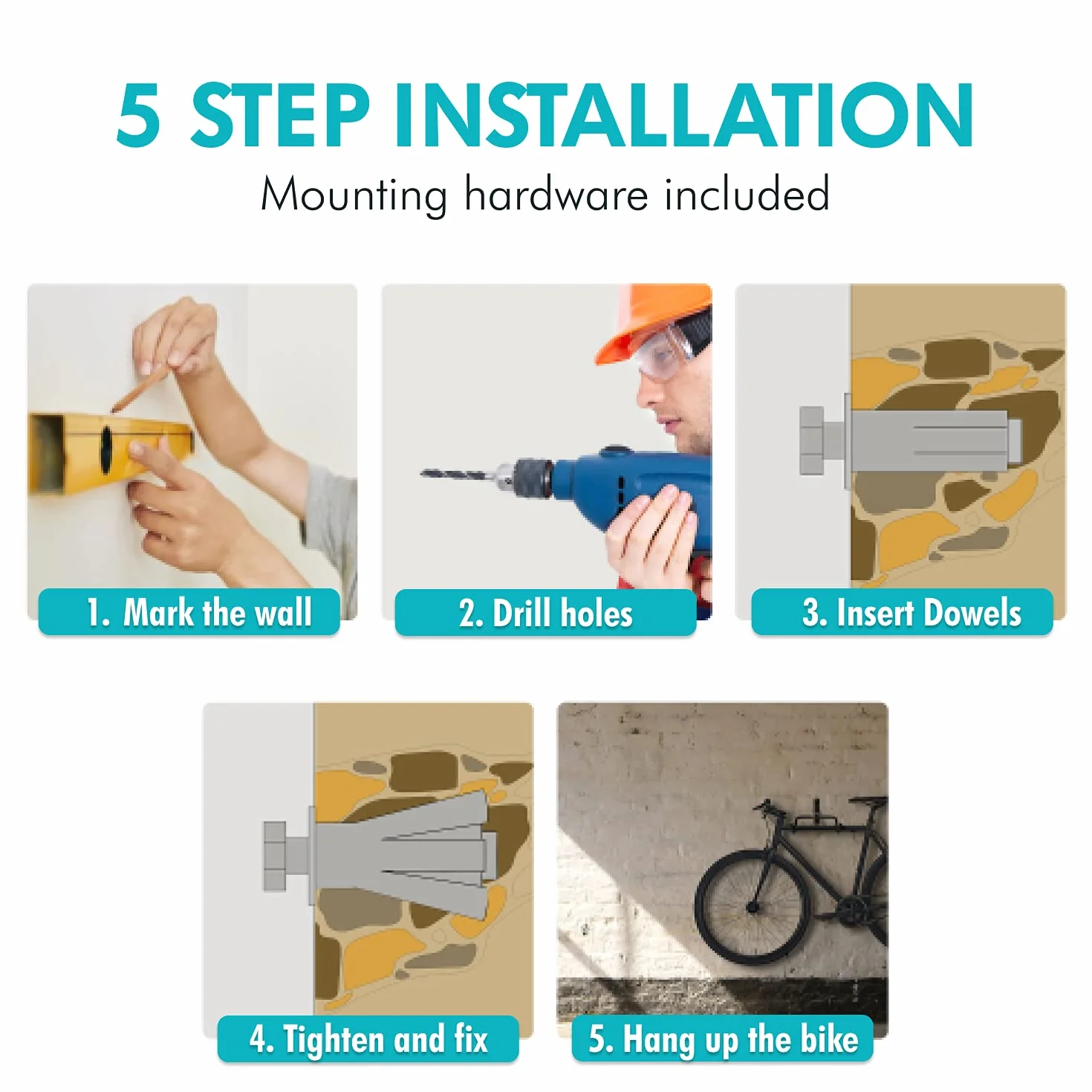 5 STEP INSTALLATION
Mounting hardware included

1. Mark the wall

2. Drill holes

3. Insert Dowels

4. Tighten and fix

5. Hang up the bike