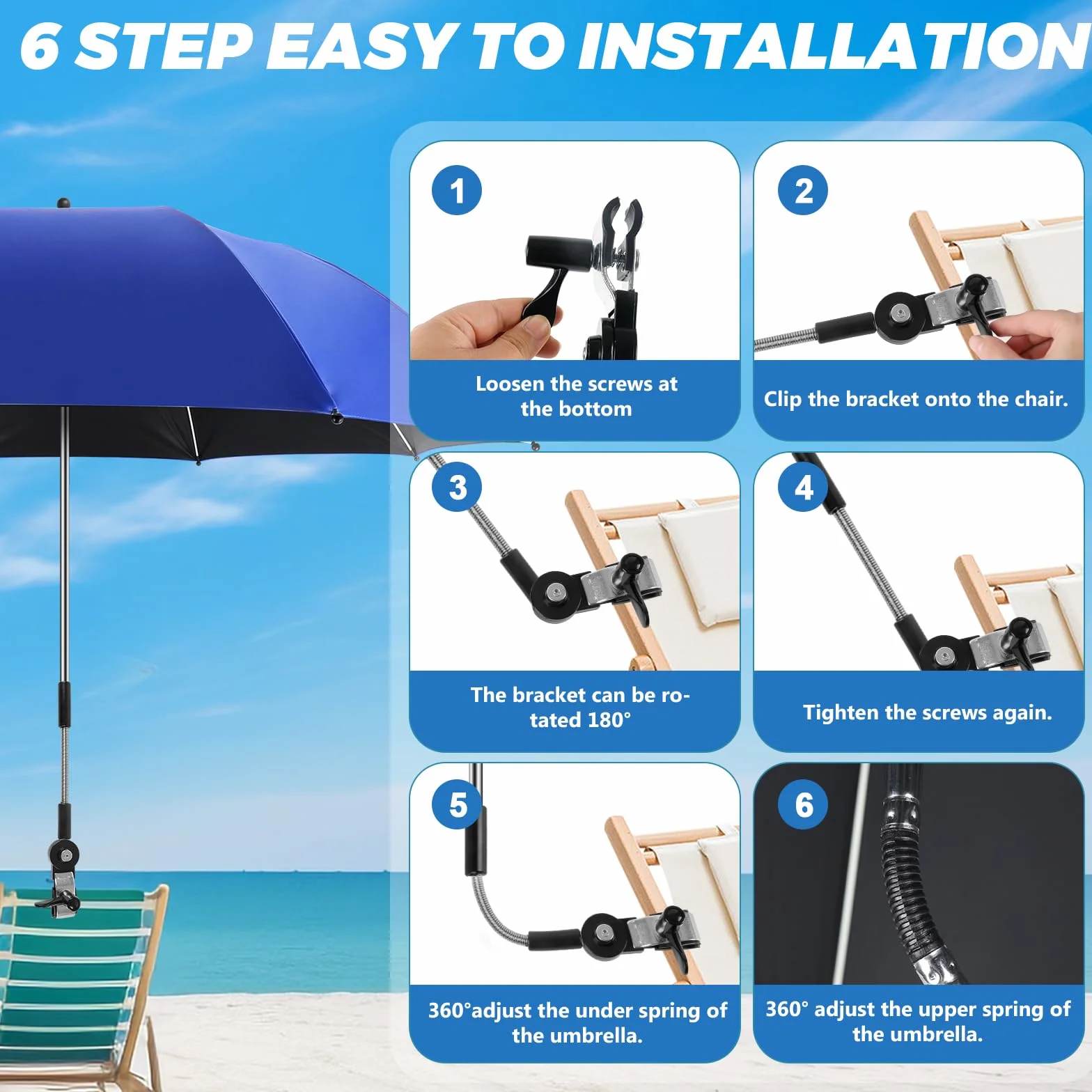 6 STEP EASY TO INSTALLATION

1
Loosen the screws at the bottom

2
Clip the bracket onto the chair.

3
The bracket can be rotated 180°

4
Tighten the screws again.

5
360°adjust the under spring of the umbrella.

6
360° adjust the upper spring of the umbrella.