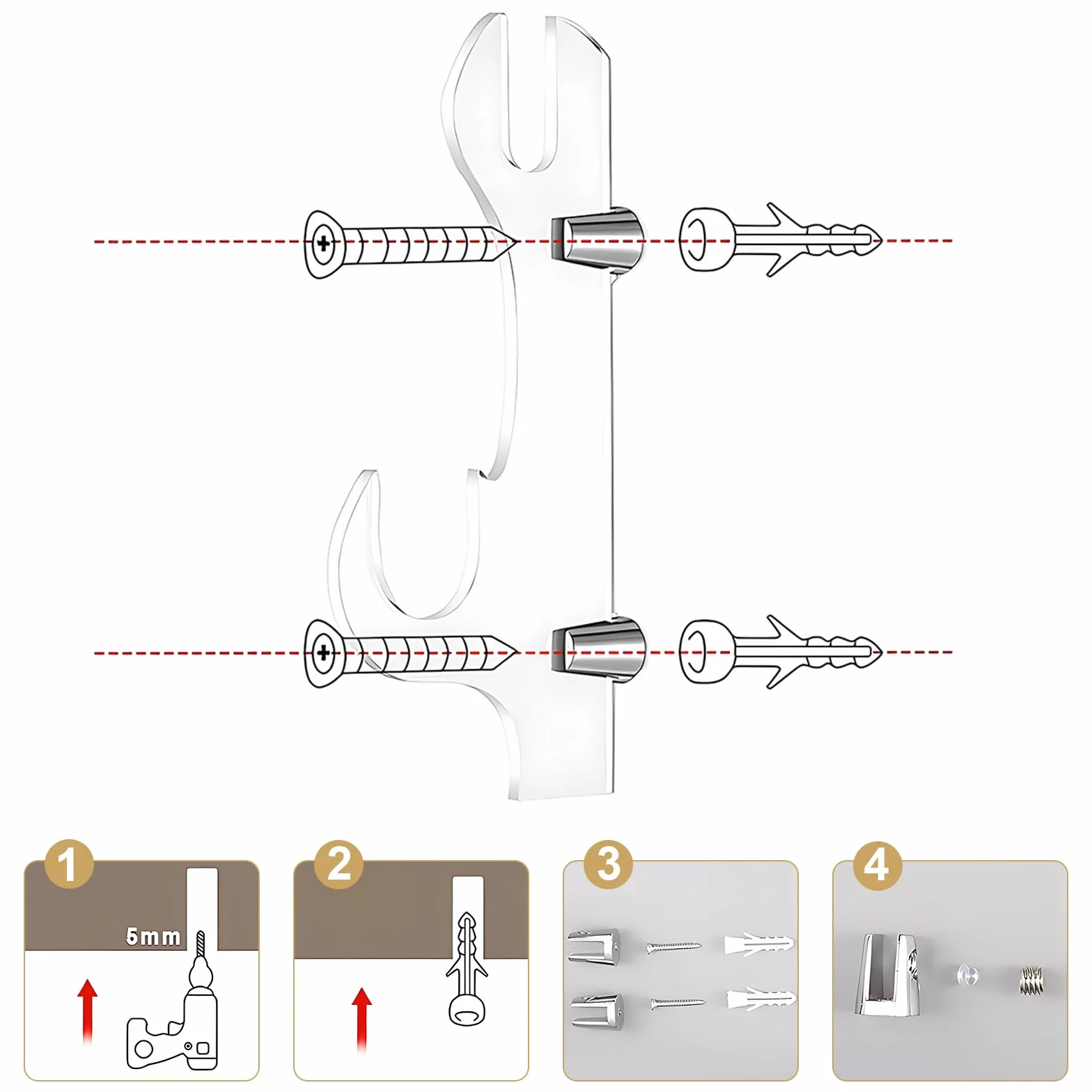 1

5mm

2

3

4