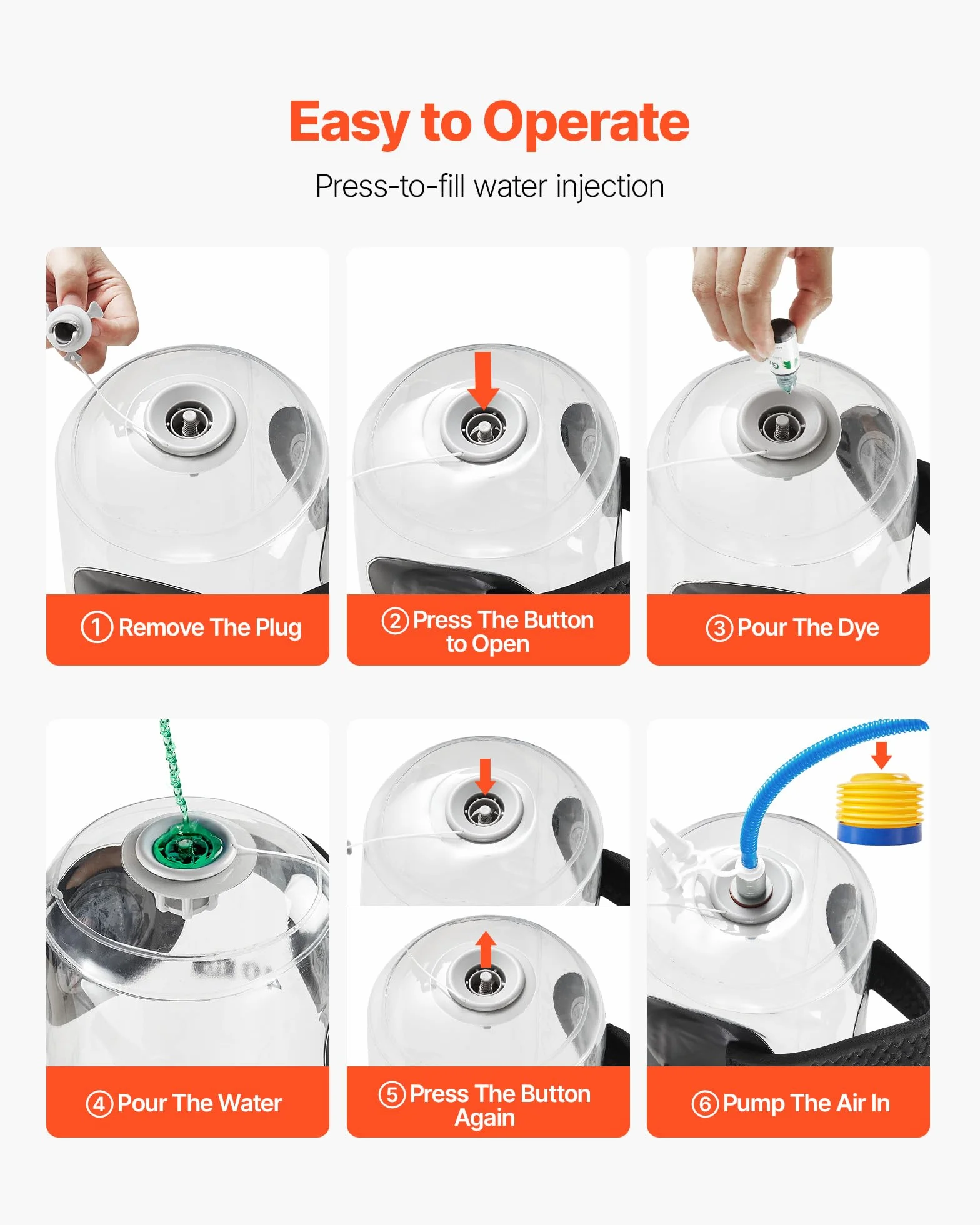 Easy to Operate

Press-to-fill water injection

① Remove The Plug

② Press The Button to Open

③ Pour The Dye

④ Pour The Water

⑤ Press The Button Again

⑥ Pump The Air In