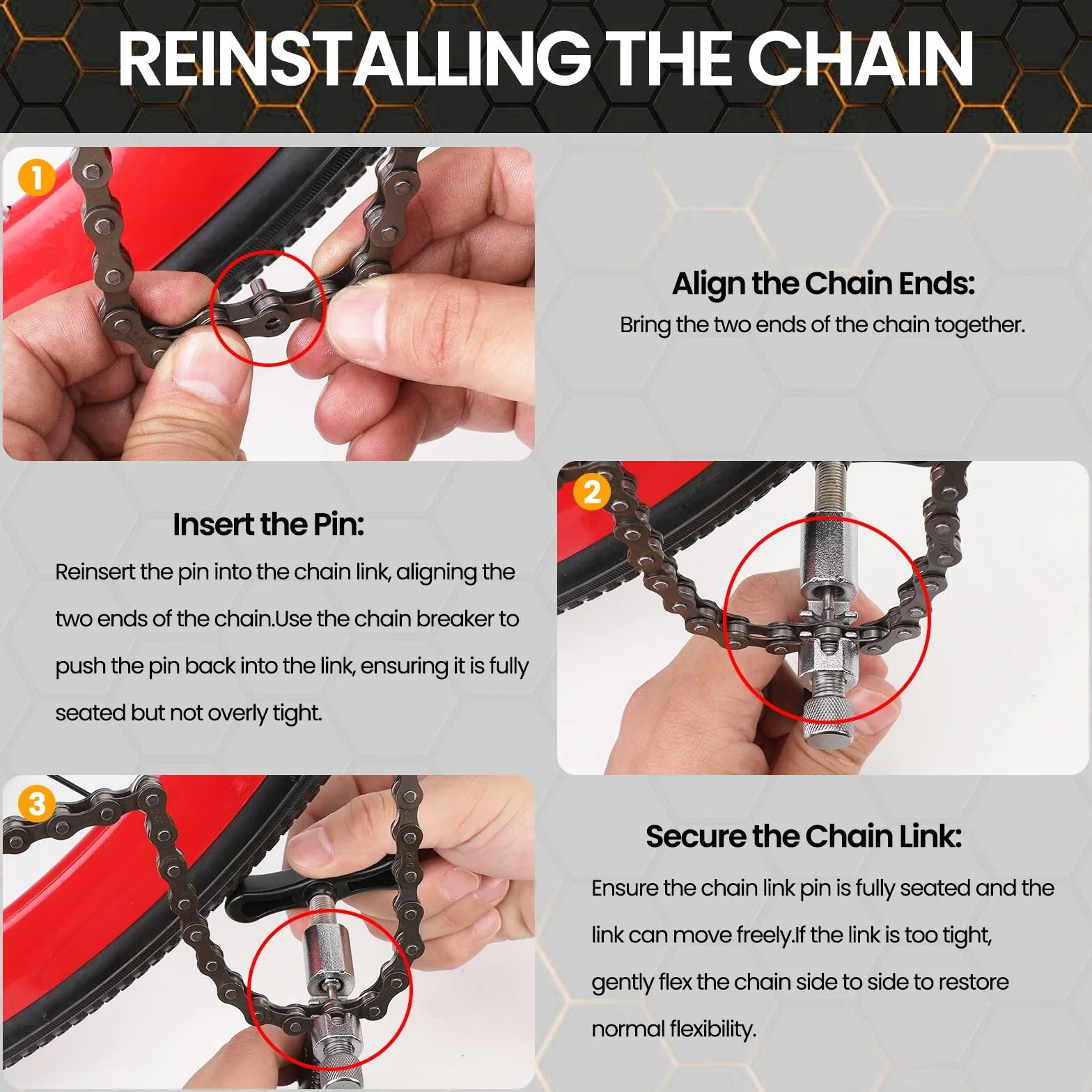 REINSTALLING THE CHAIN

1

Align the Chain Ends:
Bring the two ends of the chain together.

2

Insert the Pin:
Reinsert the pin into the chain link, aligning the two ends of the chain.Use the chain breaker to push the pin back into the link, ensuring it is fully seated but not overly tight.

3

Secure the Chain Link:
Ensure the chain link pin is fully seated and the link can move freely.If the link is too tight, gently flex the chain side to side to restore normal flexibility.