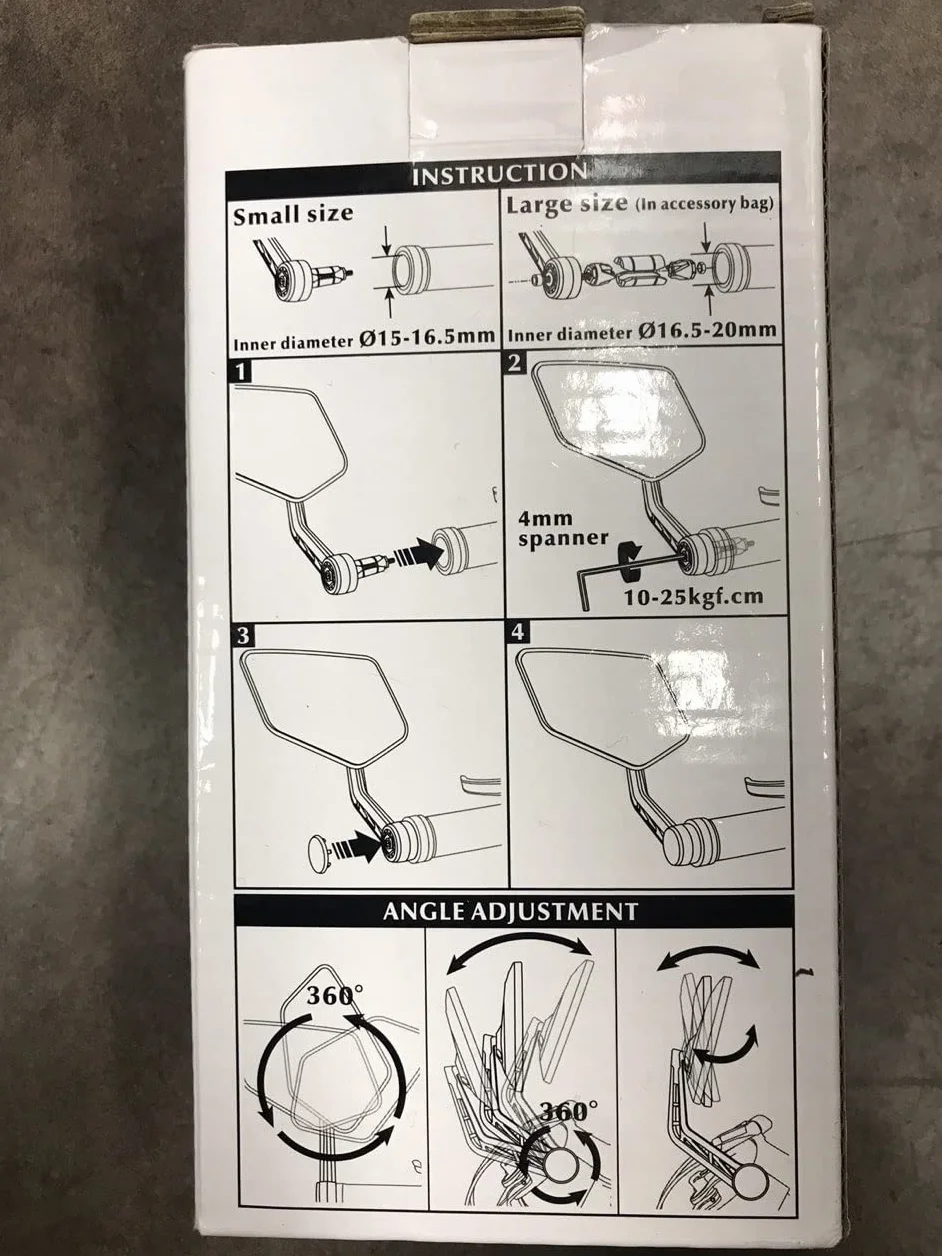 INSTRUCTION

Small size

Inner diameter Ø15-16.5mm

Large size (In accessory bag)

Inner diameter Ø16.5-20mm

1

2

4mm spanner

10-25kgf.cm

3

4

ANGLE ADJUSTMENT

360°

360°