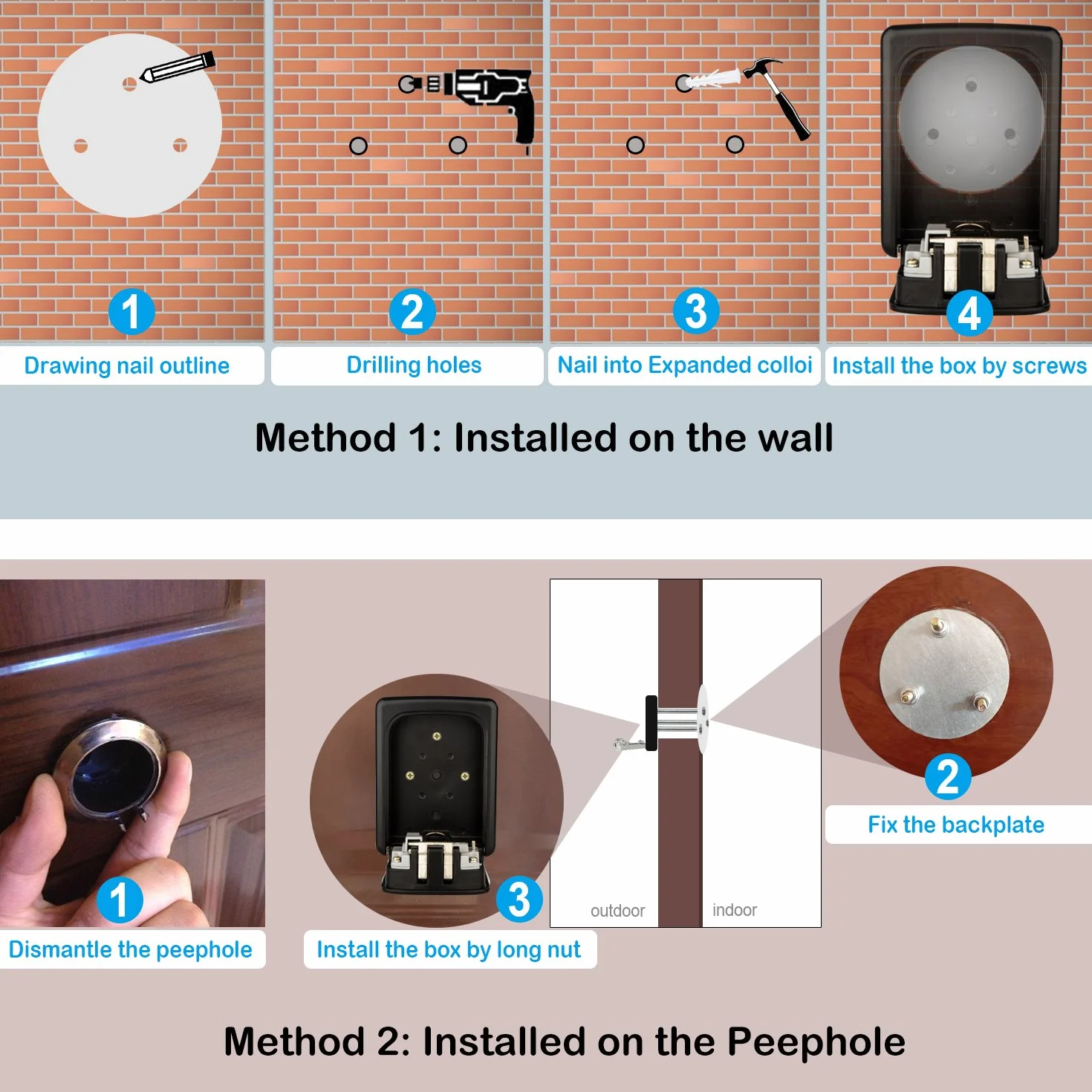 1
Drawing nail outline

2
Drilling holes

3
Nail into Expanded colloi

4
Install the box by screws

Method 1: Installed on the wall

1
Dismantle the peephole

3
Install the box by long nut

outdoor

indoor

2
Fix the backplate

Method 2: Installed on the Peephole