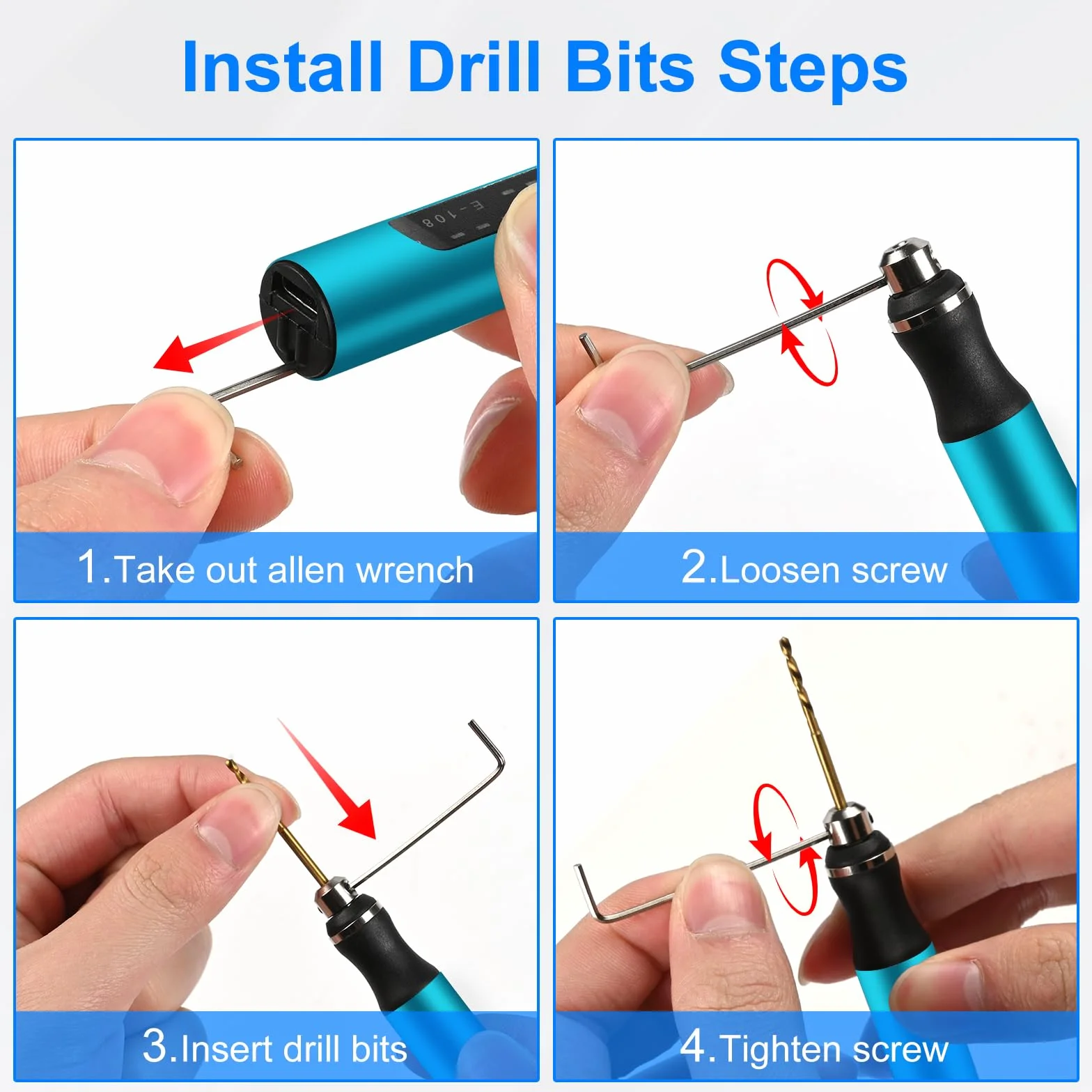 Install Drill Bits Steps

E-108

1.Take out allen wrench

2.Loosen screw

3.Insert drill bits

4.Tighten screw