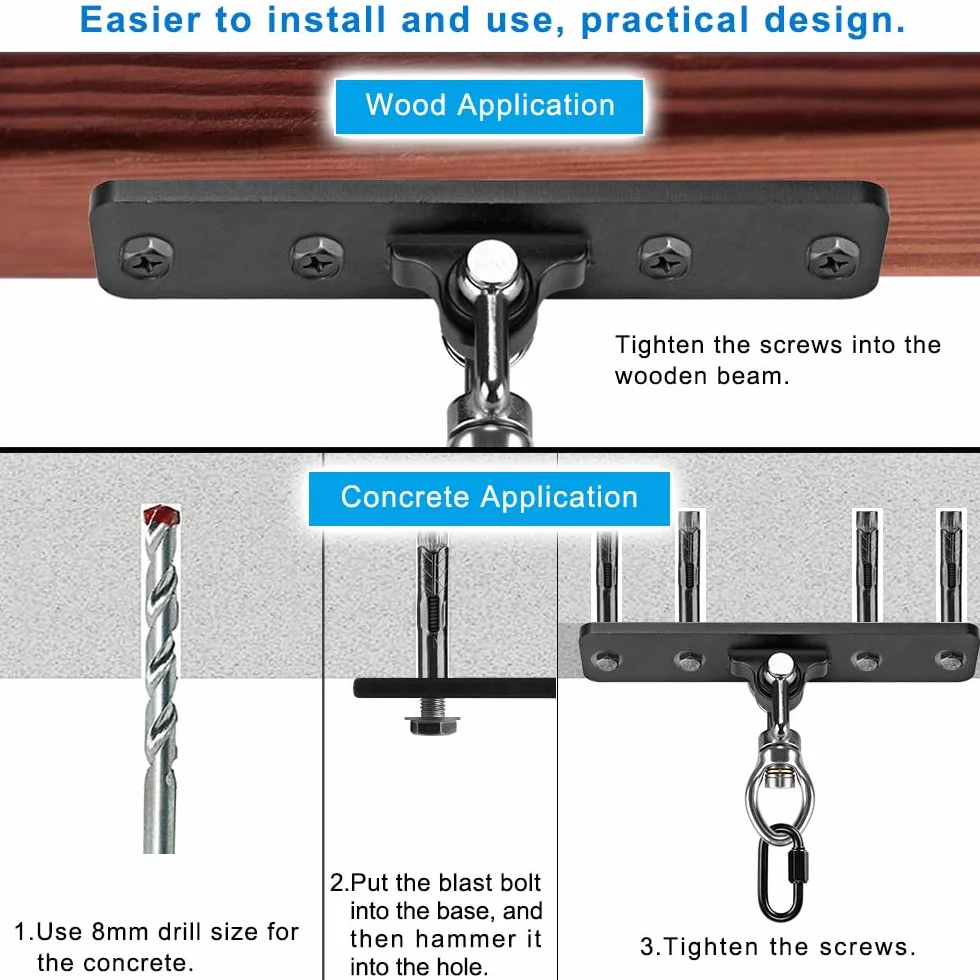 Easier to install and use, practical design.

Wood Application

Tighten the screws into the wooden beam.

Concrete Application

1.Use 8mm drill size for the concrete.

2.Put the blast bolt into the base, and then hammer it into the hole.

3.Tighten the screws.