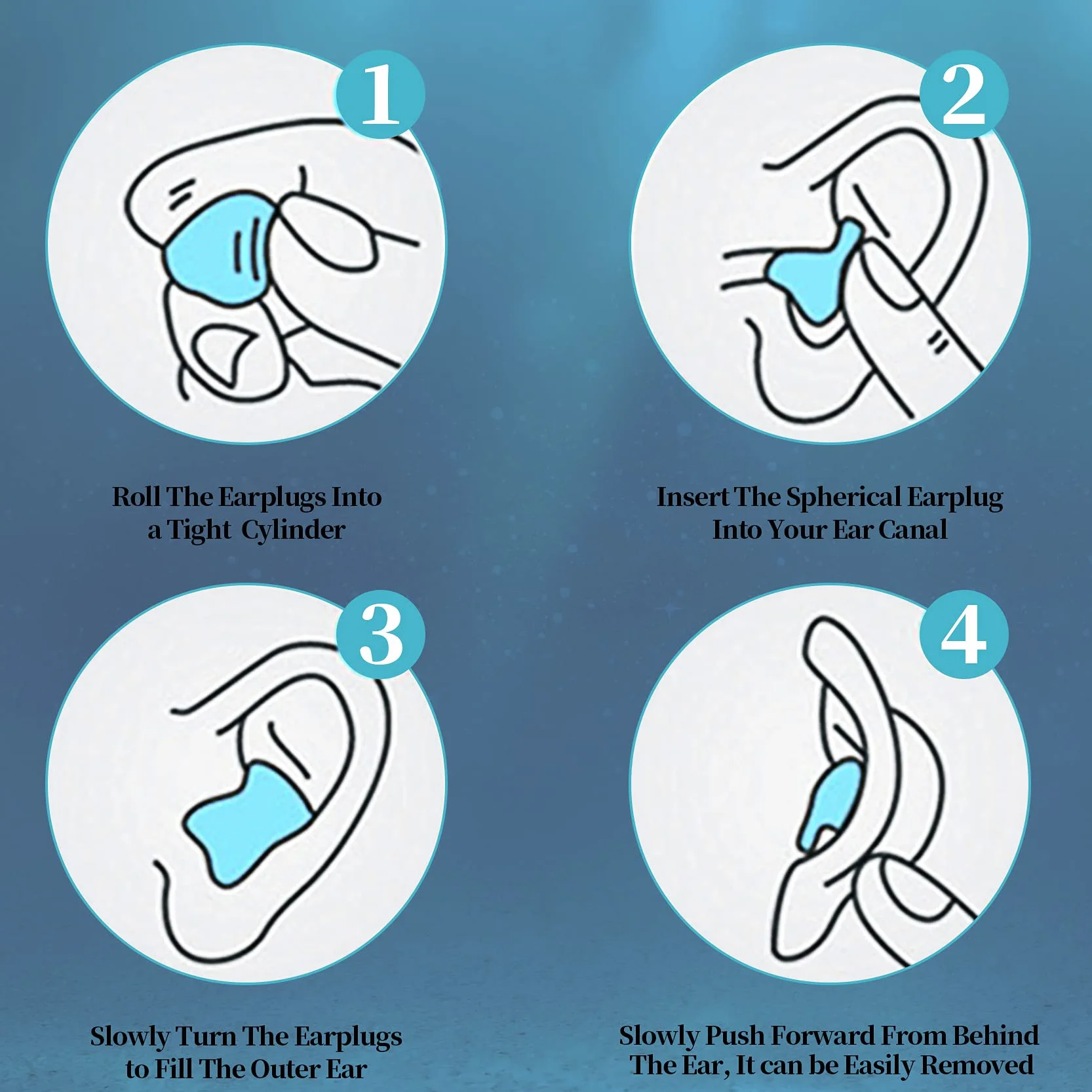 1

Roll The Earplugs Into a Tight Cylinder

2

Insert The Spherical Earplug Into Your Ear Canal

3

Slowly Turn The Earplugs to Fill The Outer Ear

4

Slowly Push Forward From Behind The Ear, It can be Easily Removed