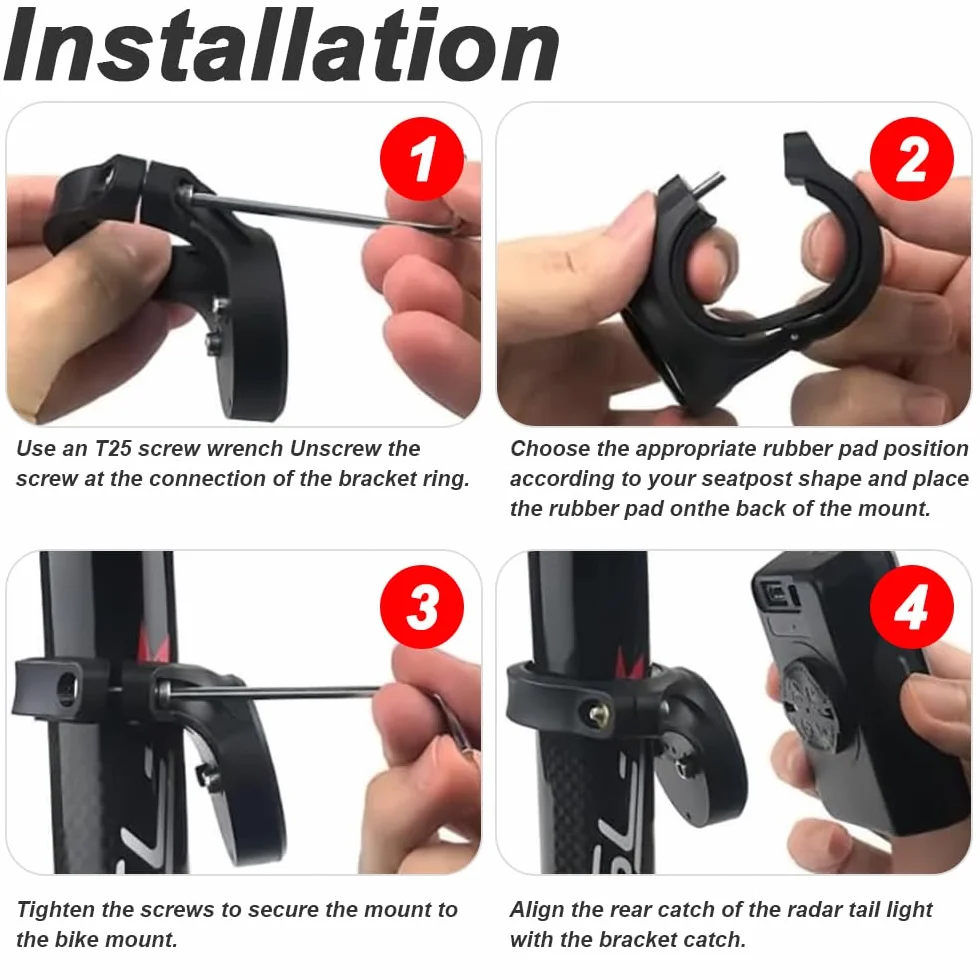 Installation

1

Use an T25 screw wrench Unscrew the screw at the connection of the bracket ring.

2

Choose the appropriate rubber pad position according to your seatpost shape and place the rubber pad onthe back of the mount.

3

Tighten the screws to secure the mount to the bike mount.

4

Align the rear catch of the radar tail light with the bracket catch.