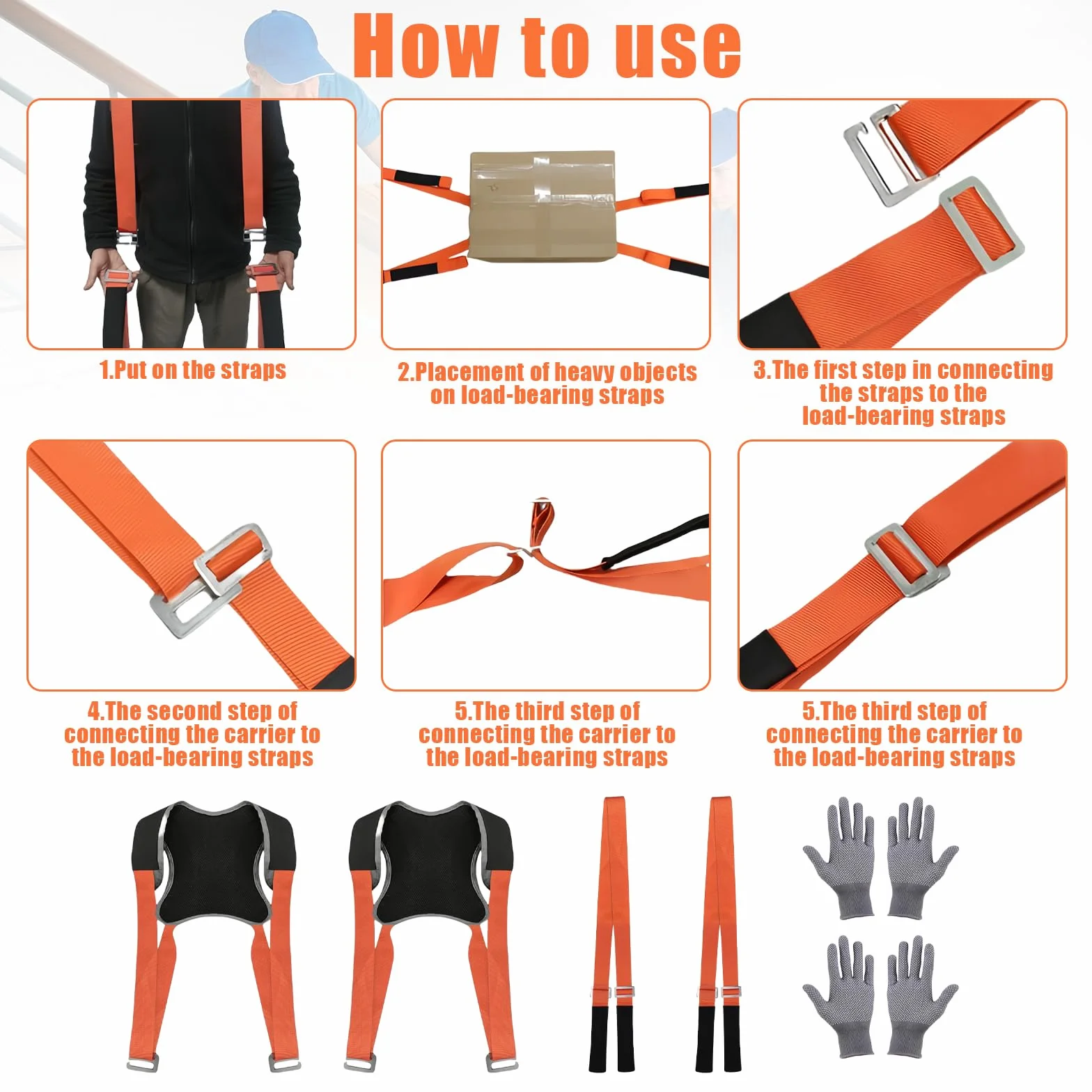 How to use

1.Put on the straps

2.Placement of heavy objects on load-bearing straps

3.The first step in connecting the straps to the load-bearing straps

4.The second step of connecting the carrier to the load-bearing straps

5.The third step of connecting the carrier to the load-bearing straps

5.The third step of connecting the carrier to the load-bearing straps