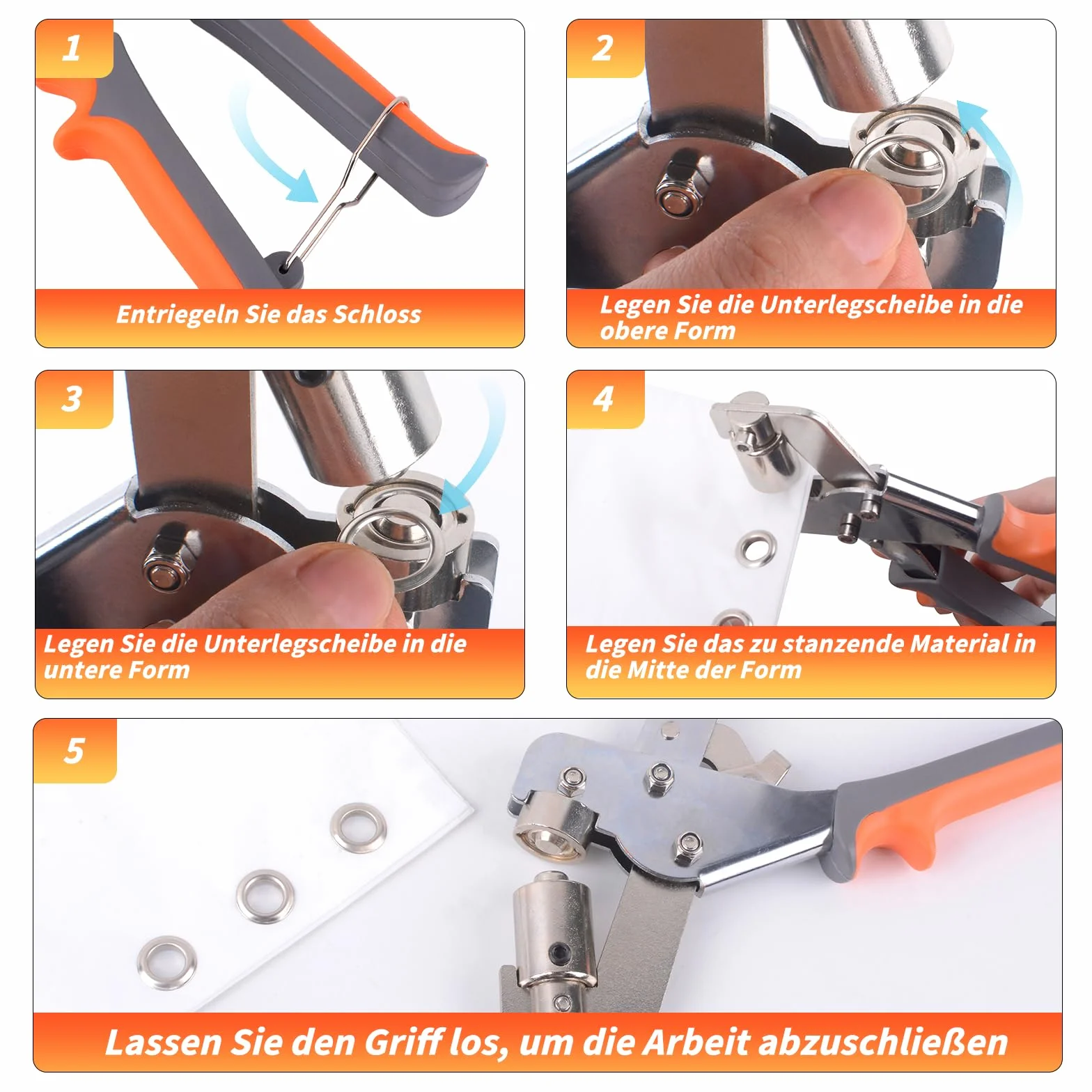 1

Entriegeln Sie das Schloss

2

Legen Sie die Unterlegscheibe in die obere Form

3

Legen Sie die Unterlegscheibe in die untere Form

4

Legen Sie das zu stanzende Material in die Mitte der Form

5

Lassen Sie den Griff los, um die Arbeit abzuschließen