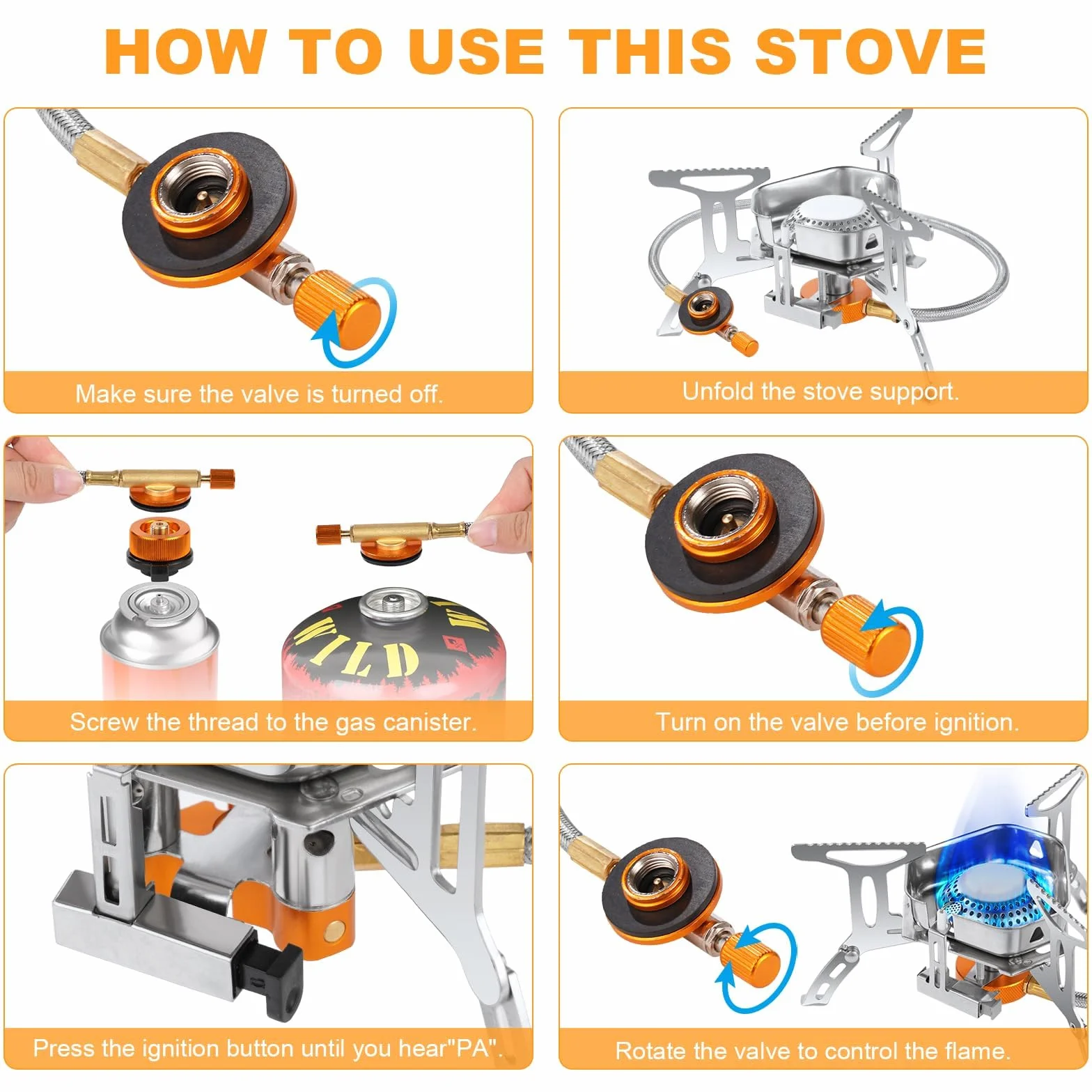 HOW TO USE THIS STOVE

Make sure the valve is turned off.

Unfold the stove support.

WILD

Screw the thread to the gas canister.

Turn on the valve before ignition.

Press the ignition button until you hear"PA".

Rotate the valve to control the flame.