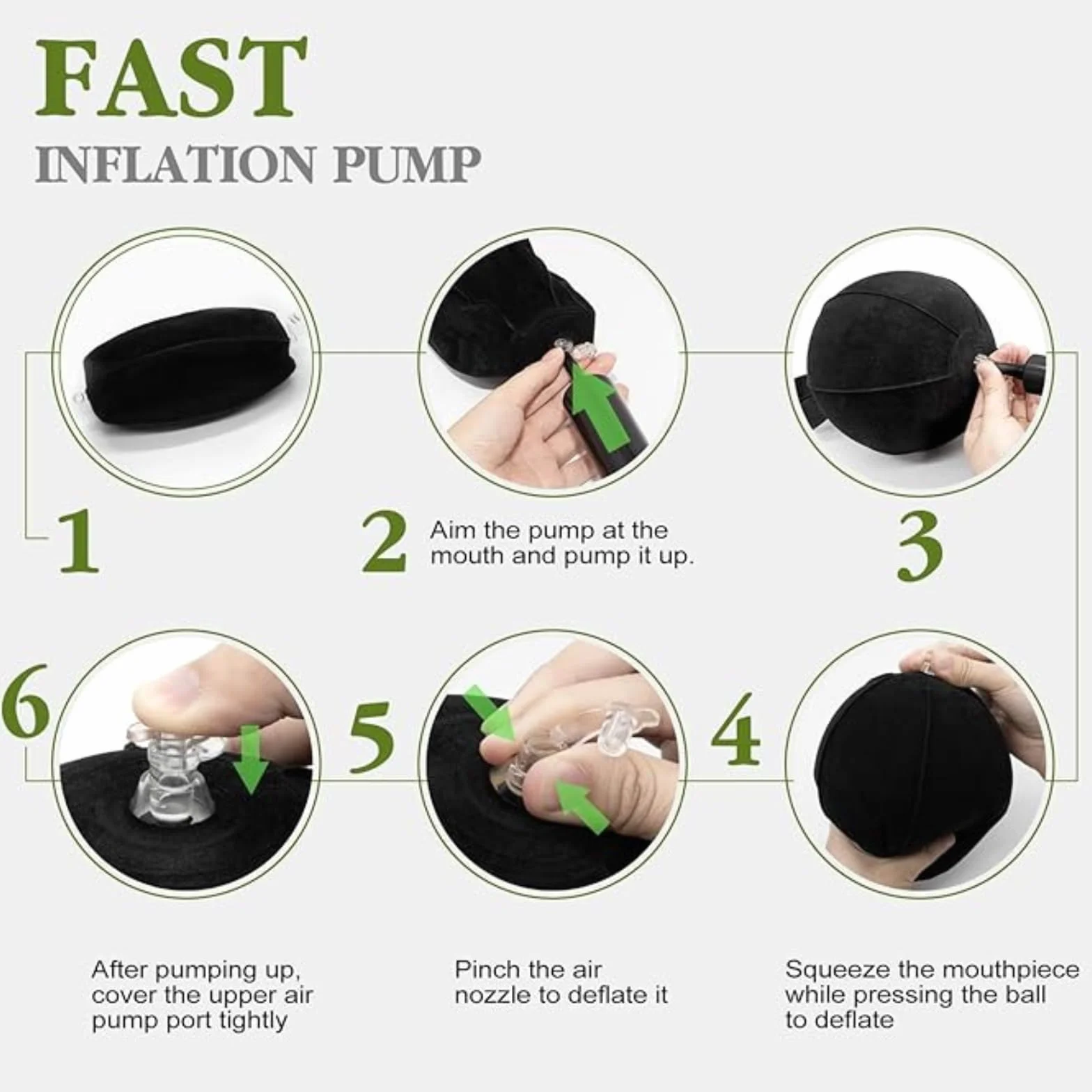 FAST
INFLATION PUMP

1

2 Aim the pump at the mouth and pump it up.

3

6

5

4

After pumping up, cover the upper air pump port tightly

Pinch the air nozzle to deflate it

Squeeze the mouthpiece while pressing the ball to deflate