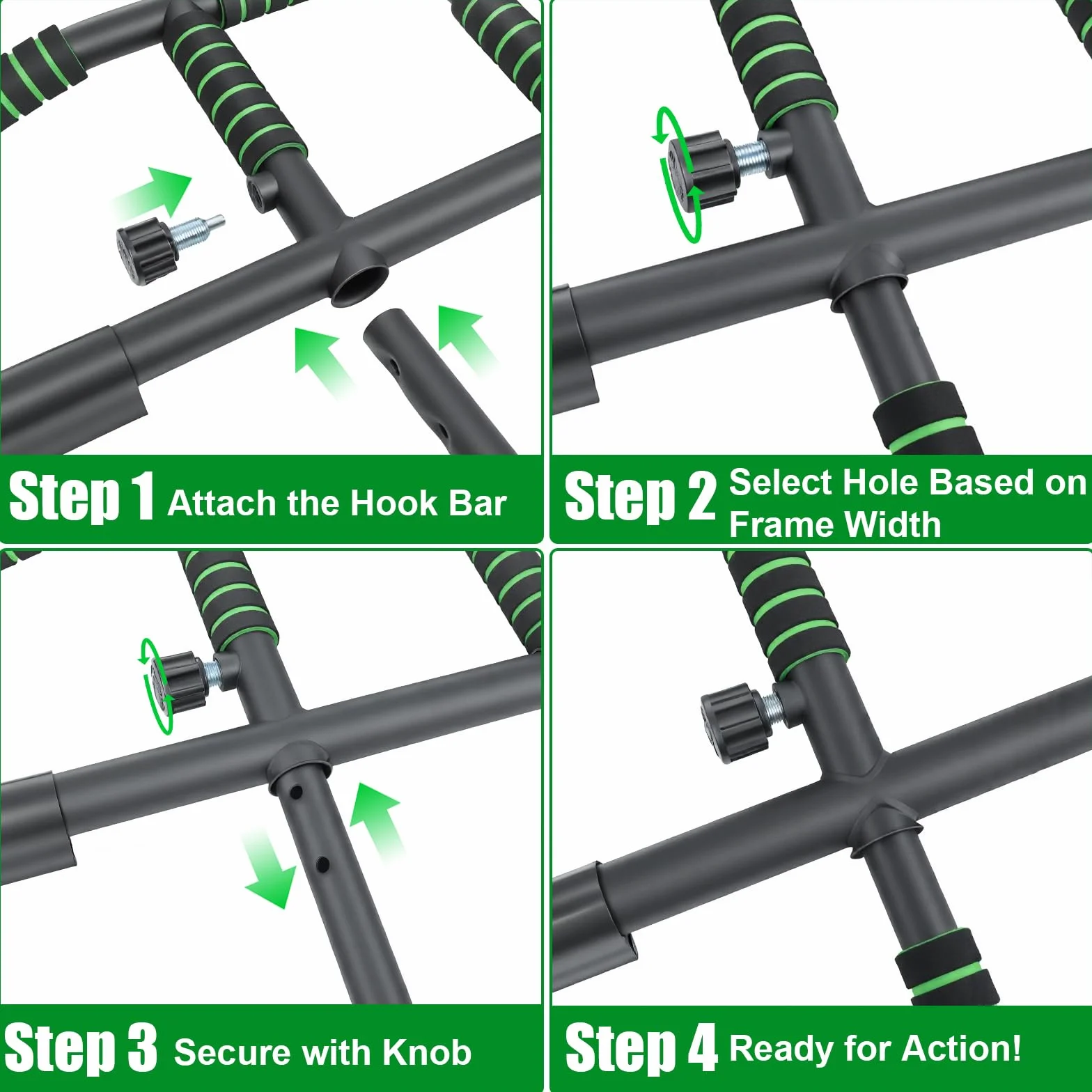 Step 1 Attach the Hook Bar

Step 2 Select Hole Based on Frame Width

Step 3 Secure with Knob

Step 4 Ready for Action!