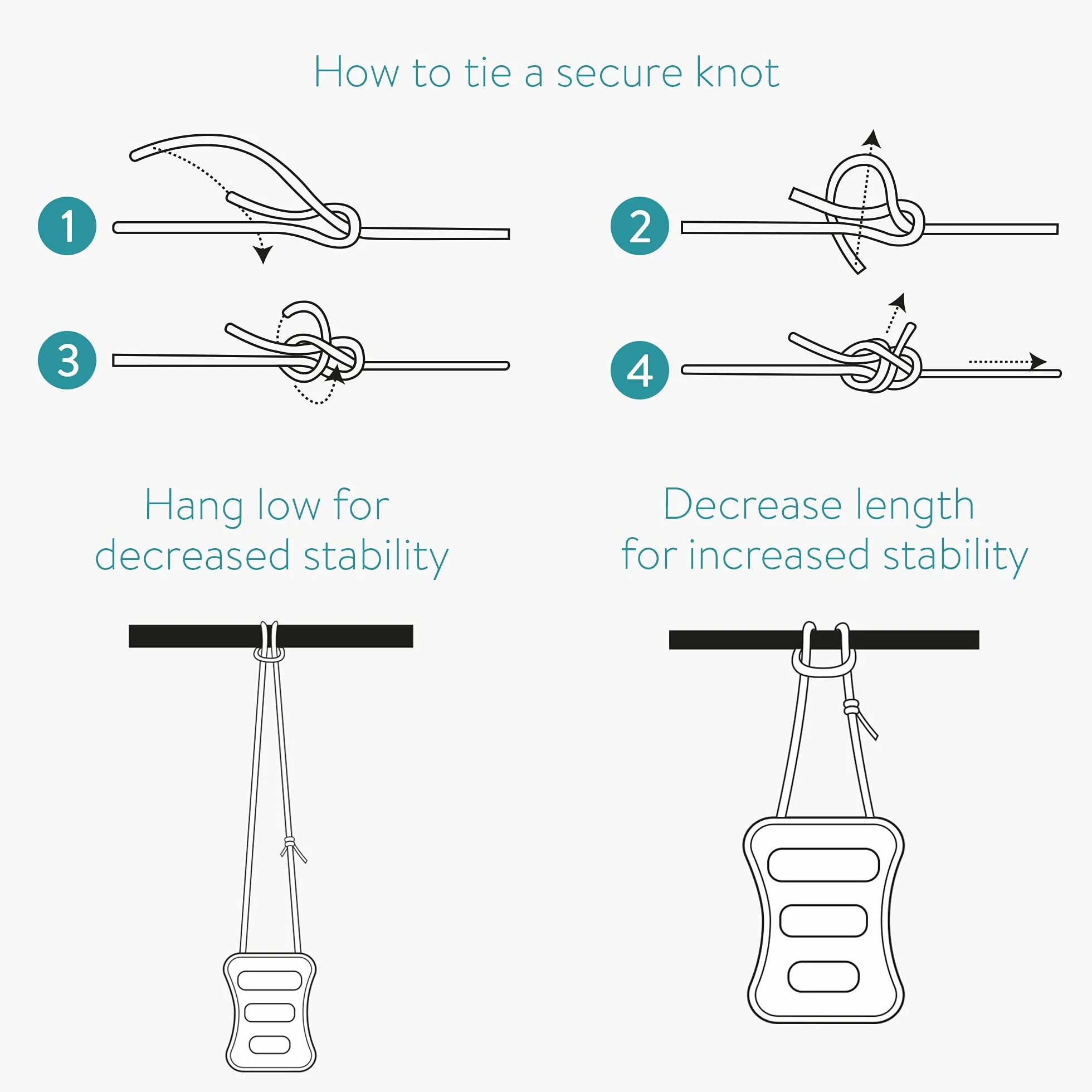 How to tie a secure knot

1

2

3

4

Hang low for decreased stability

Decrease length for increased stability