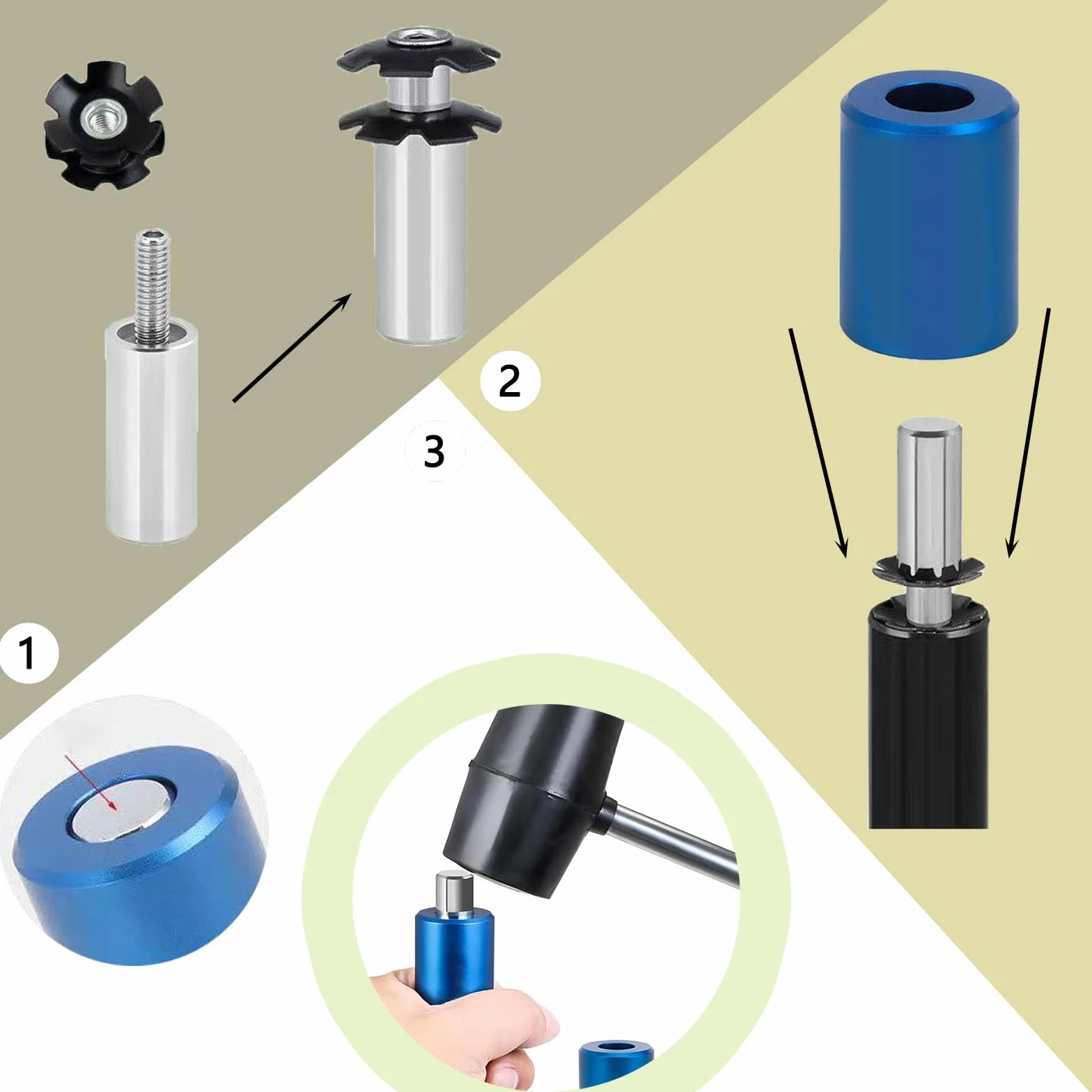 2

3

1