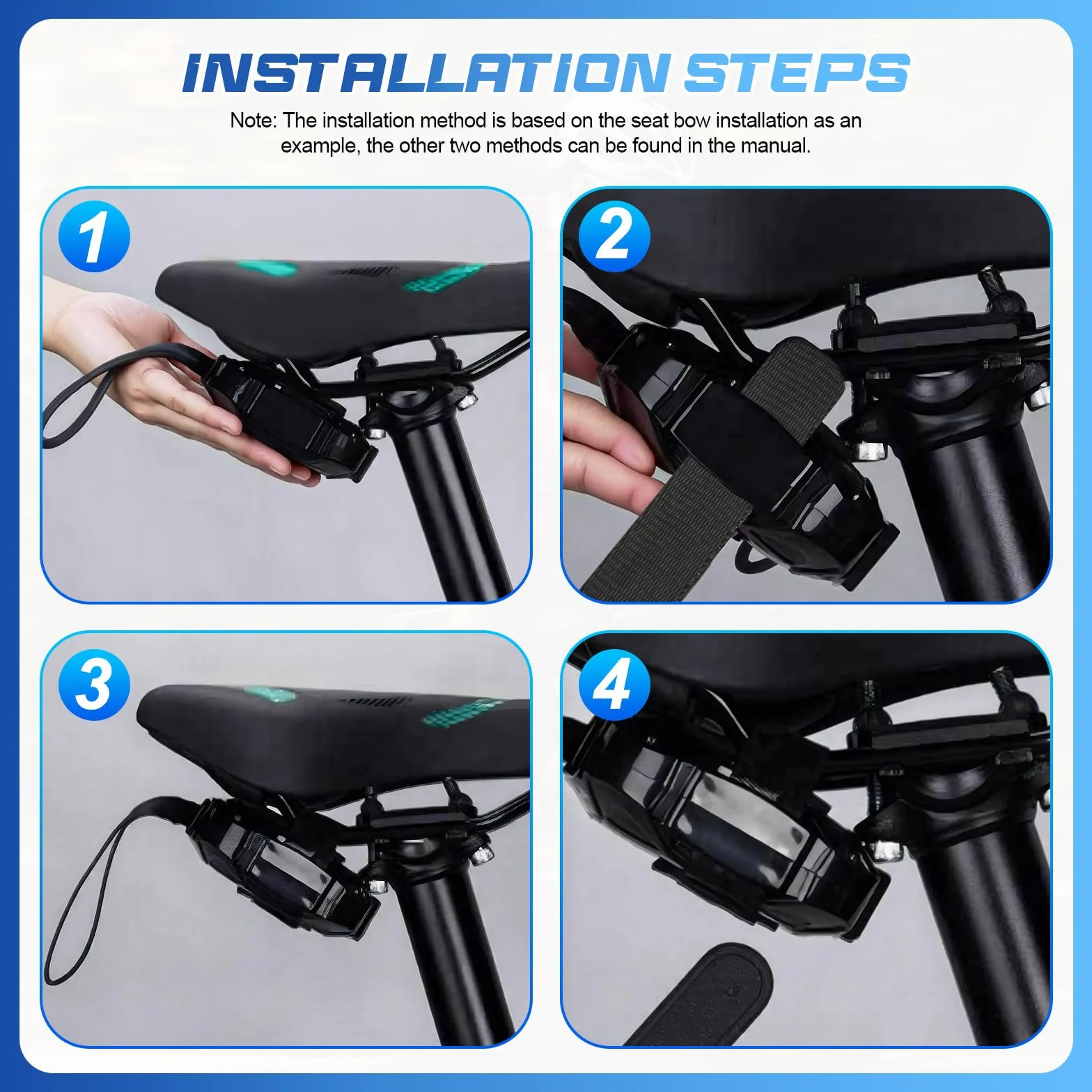 INSTALLATION STEPS

Note: The installation method is based on the seat bow installation as an example, the other two methods can be found in the manual.

1

2

3

4