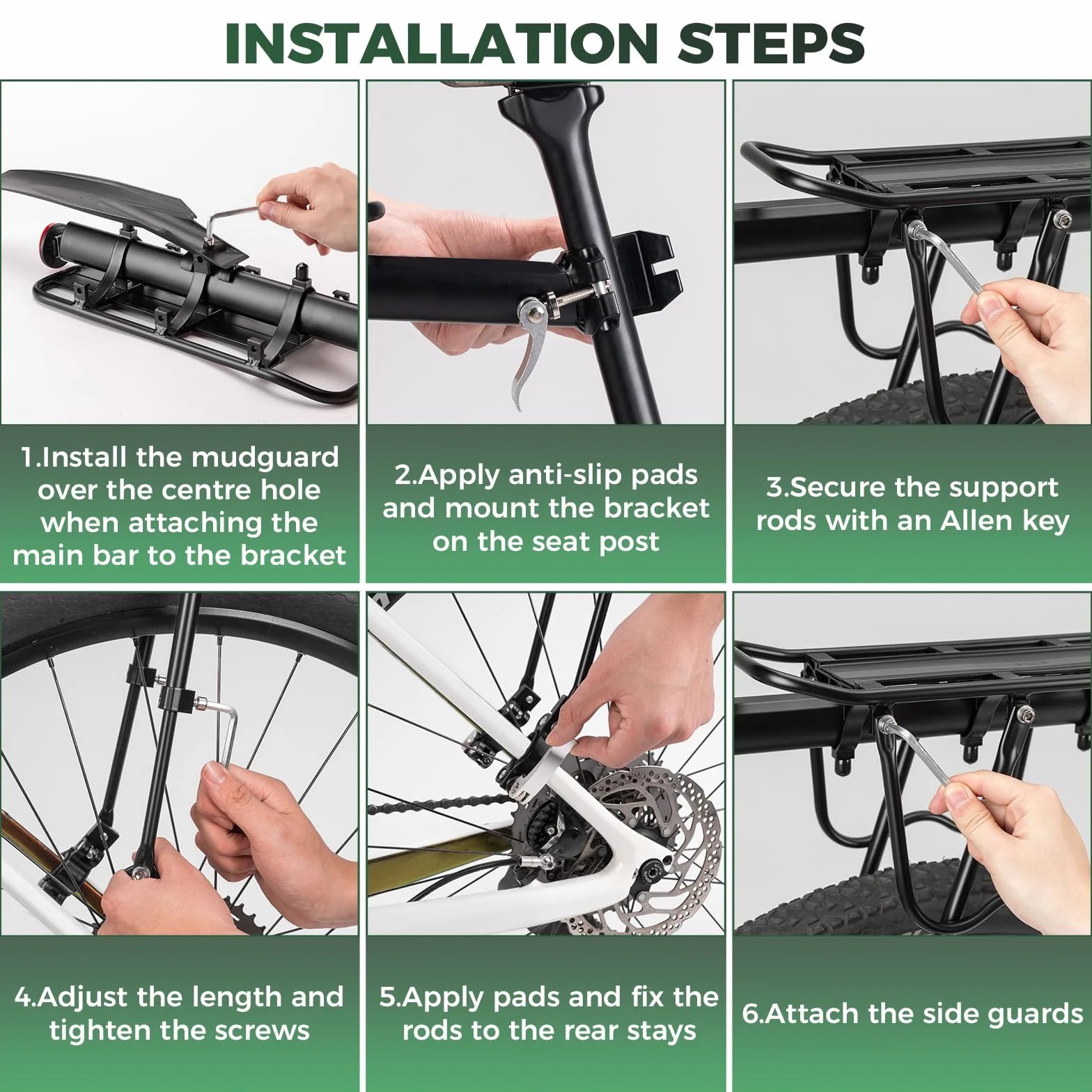 INSTALLATION STEPS

1.Install the mudguard over the centre hole when attaching the main bar to the bracket

2.Apply anti-slip pads and mount the bracket on the seat post

3.Secure the support rods with an Allen key

4.Adjust the length and tighten the screws

5.Apply pads and fix the rods to the rear stays

6.Attach the side guards