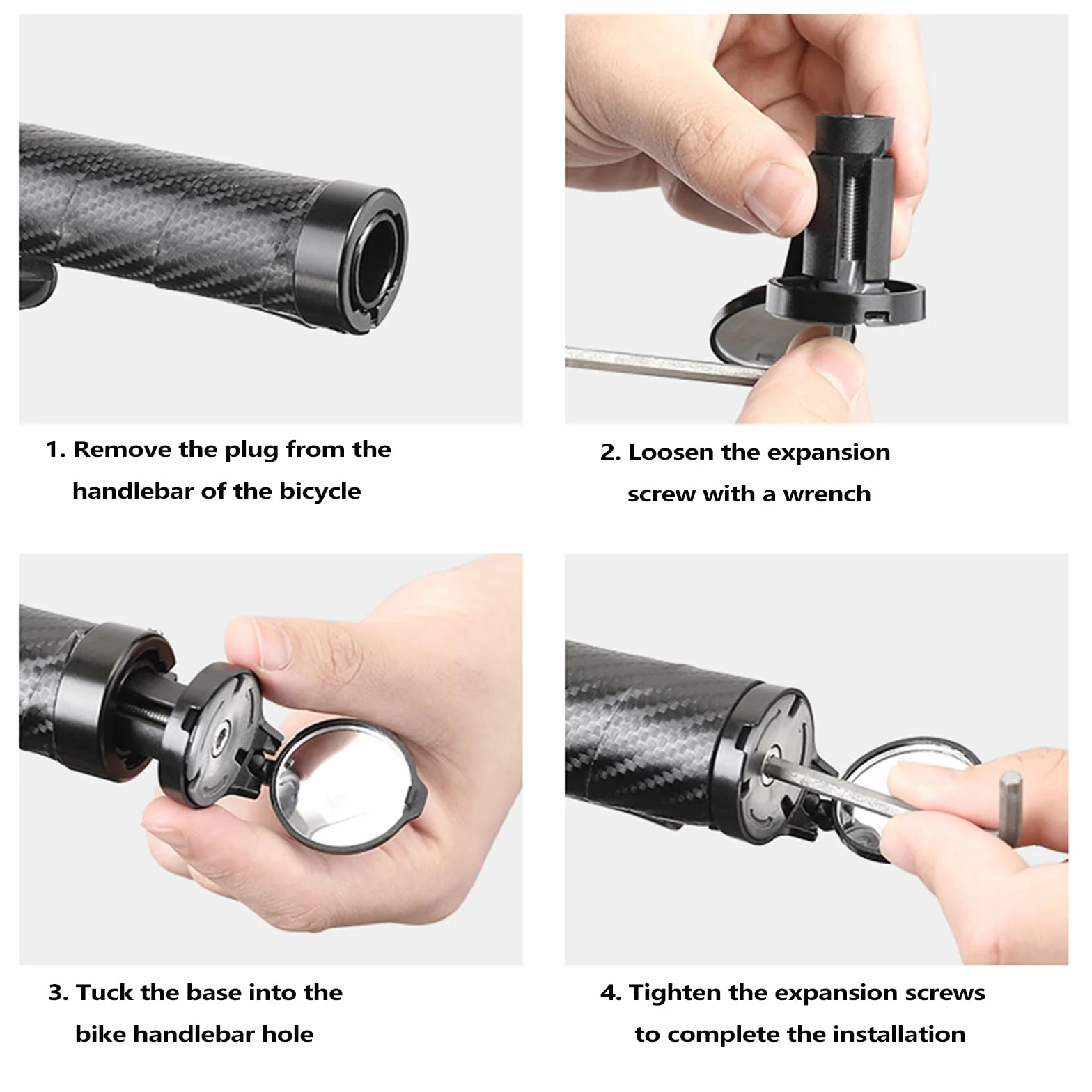 1. Remove the plug from the handlebar of the bicycle

2. Loosen the expansion screw with a wrench

3. Tuck the base into the bike handlebar hole

4. Tighten the expansion screws to complete the installation