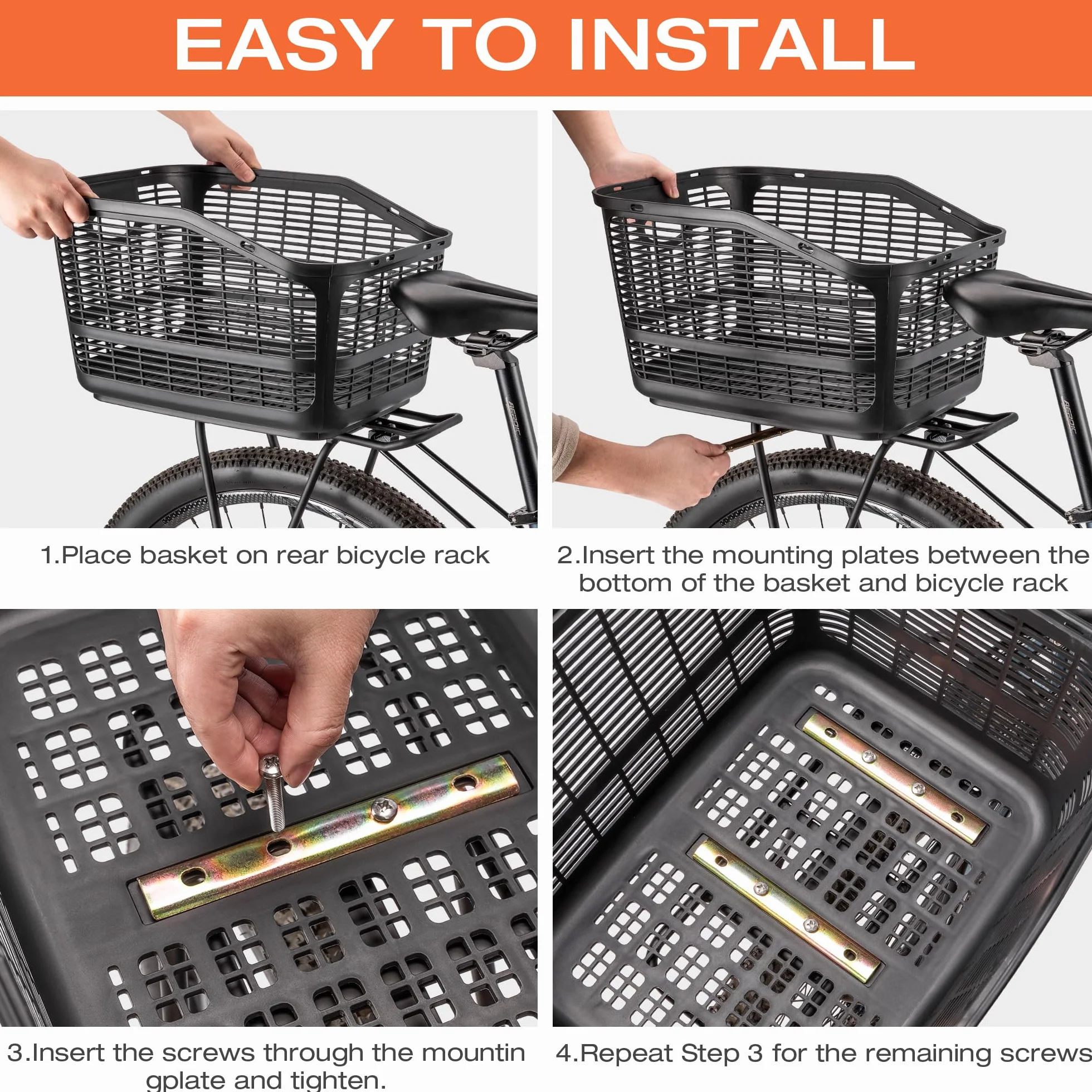 EASY TO INSTALL

1.Place basket on rear bicycle rack

2.Insert the mounting plates between the bottom of the basket and bicycle rack

3.Insert the screws through the mountin gplate and tighten.

4.Repeat Step 3 for the remaining screws