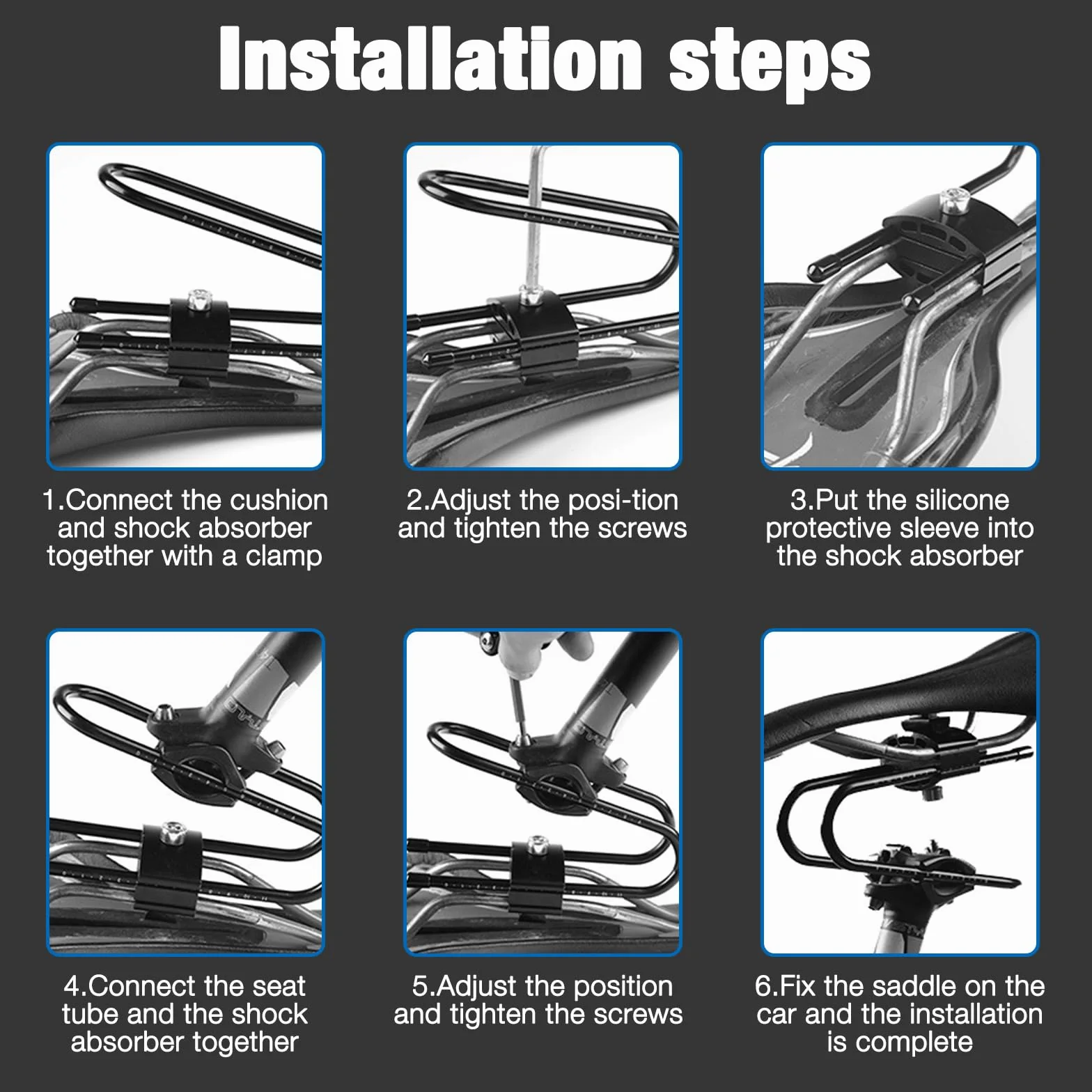 Installation steps

1.Connect the cushion and shock absorber together with a clamp

2.Adjust the posi-tion and tighten the screws

3.Put the silicone protective sleeve into the shock absorber

4.Connect the seat tube and the shock absorber together

5.Adjust the position and tighten the screws

6.Fix the saddle on the car and the installation is complete