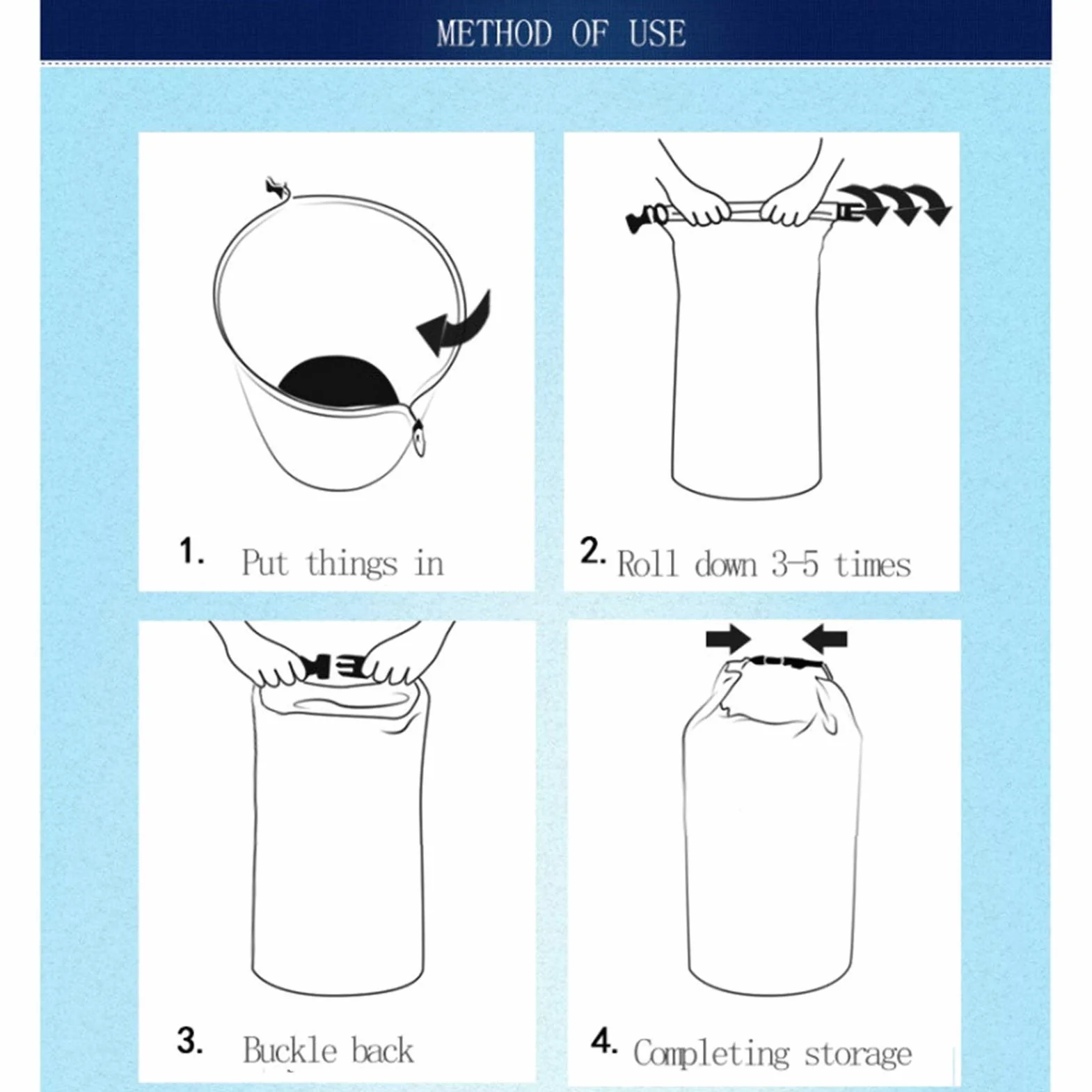 METHOD OF USE

1. Put things in

2. Roll down 3-5 times

3. Buckle back

4. Completing storage