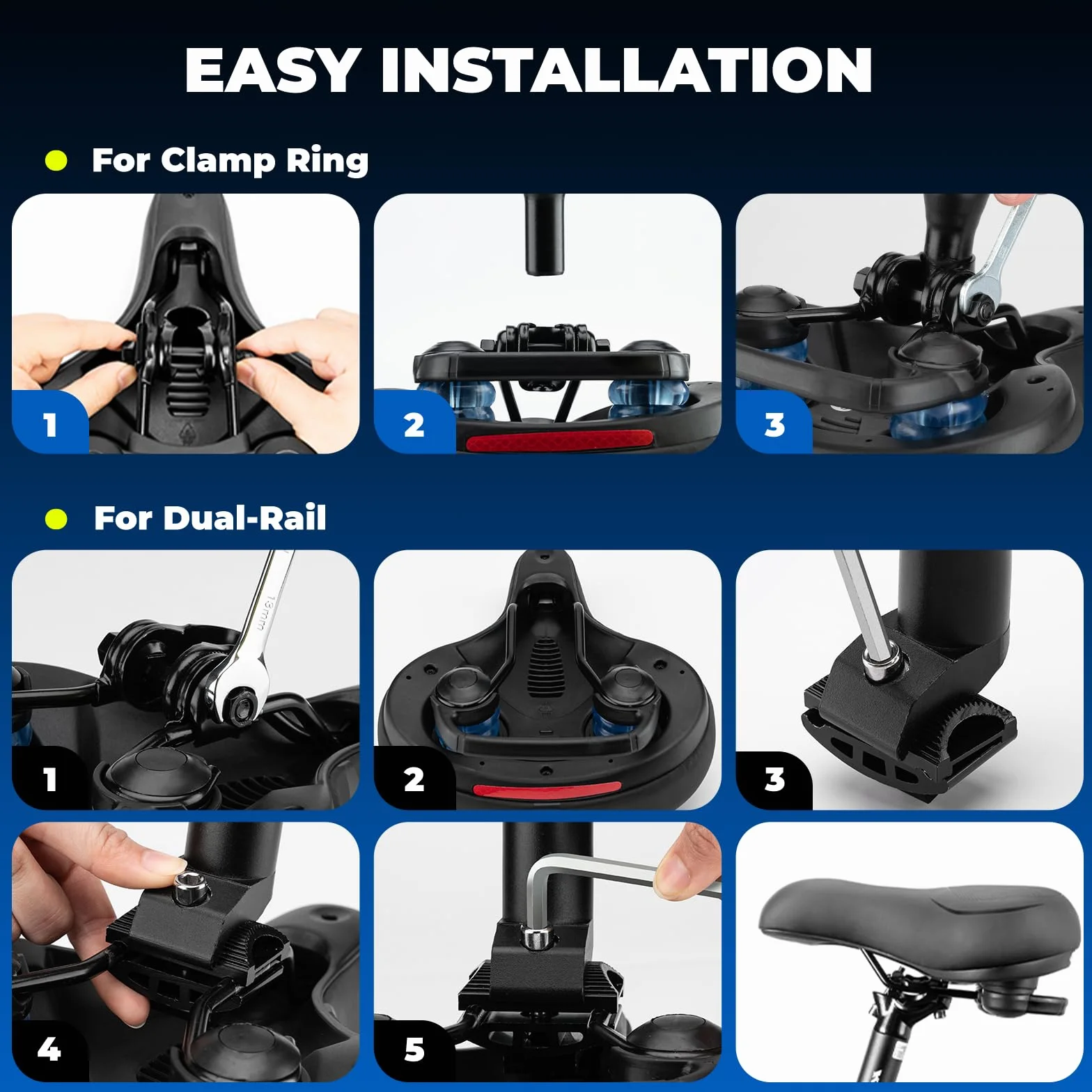 EASY INSTALLATION

For Clamp Ring

1

2

3

For Dual-Rail

13mm

1

2

3

4

5