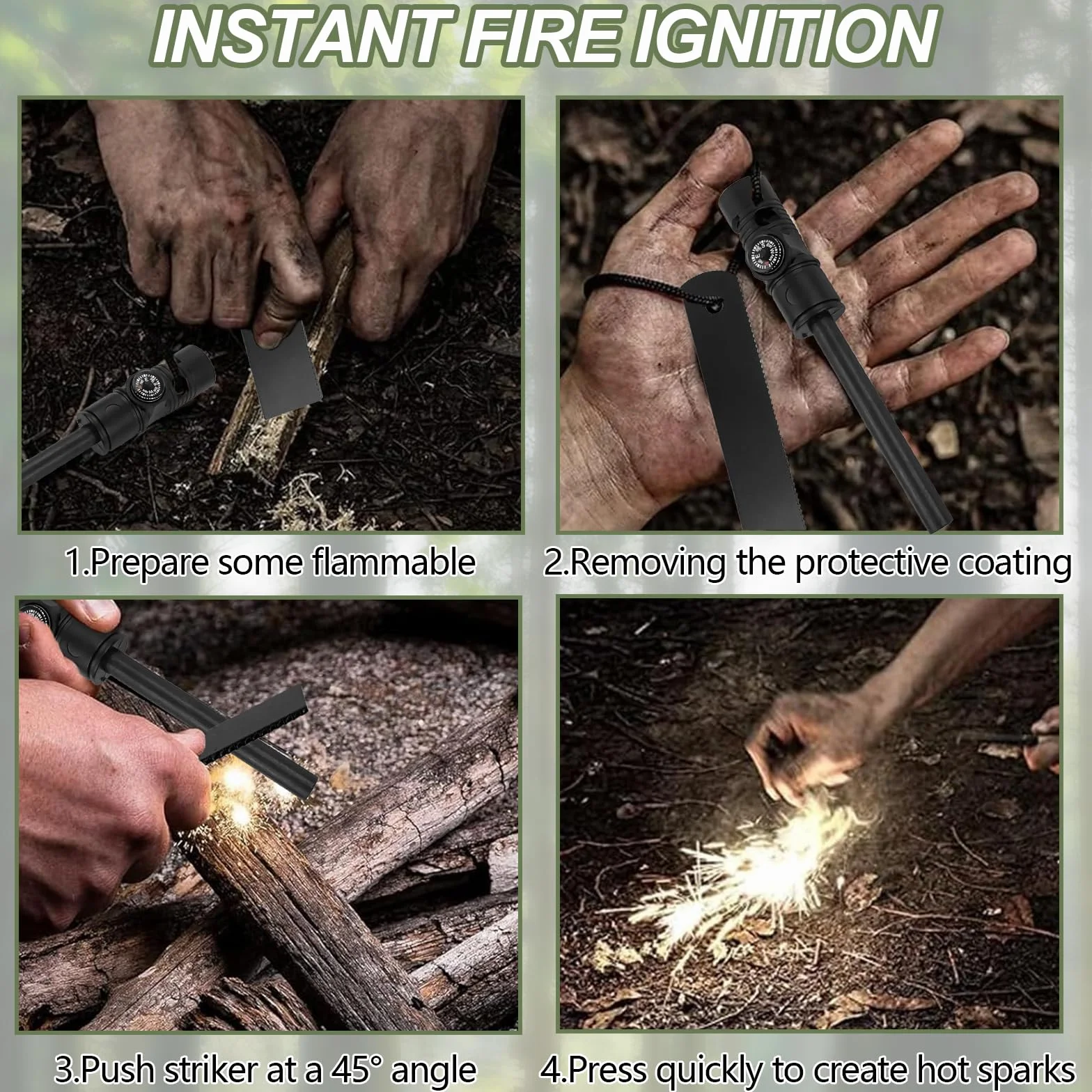 INSTANT FIRE IGNITION

1.Prepare some flammable

2.Removing the protective coating

3.Push striker at a 45° angle

4.Press quickly to create hot sparks