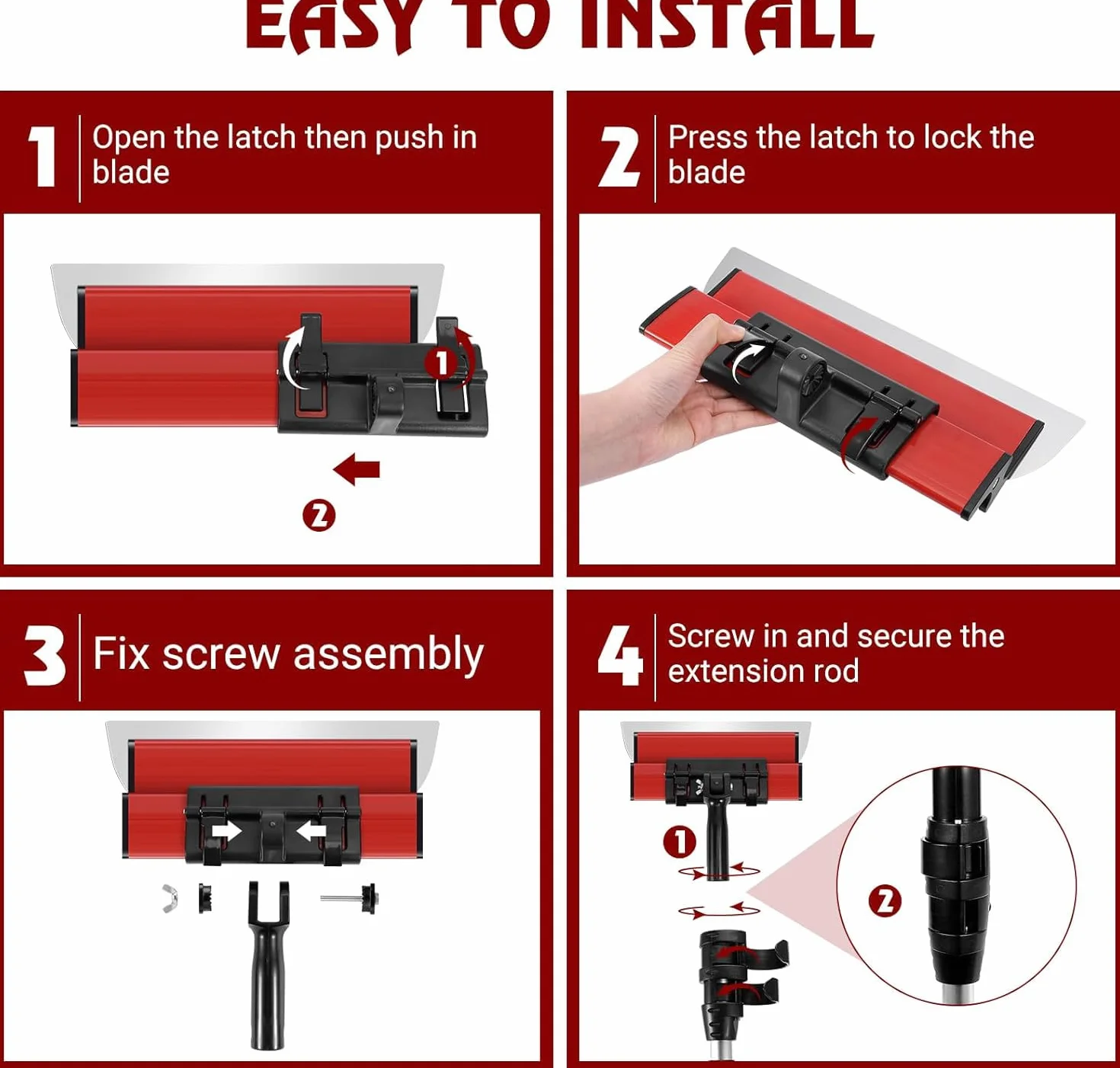 EASY TO INSTALL

1 Open the latch then push in blade

1

2

2 Press the latch to lock the blade

3 Fix screw assembly

4 Screw in and secure the extension rod

1

2