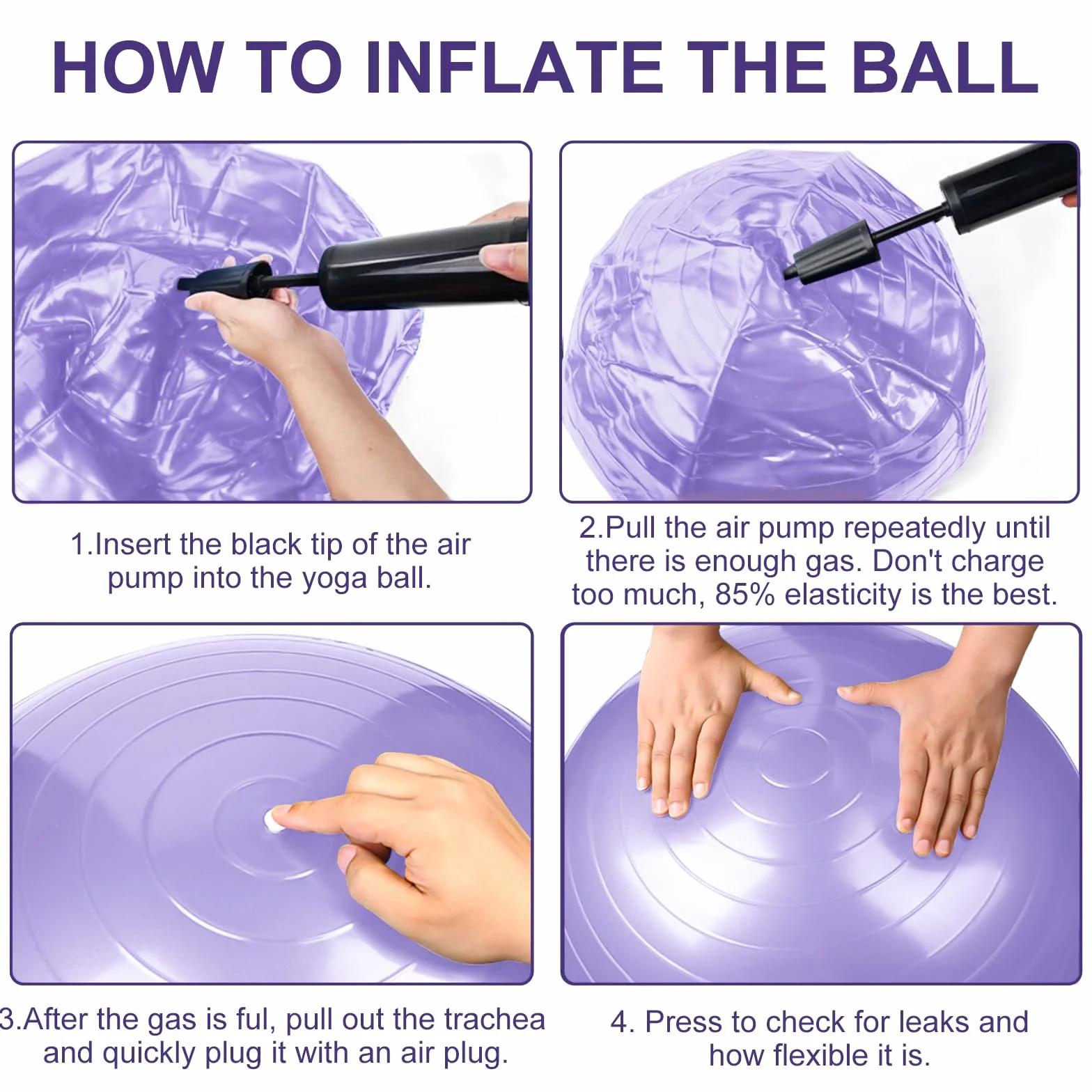 HOW TO INFLATE THE BALL

1.Insert the black tip of the air pump into the yoga ball.

2.Pull the air pump repeatedly until there is enough gas. Don't charge too much, 85% elasticity is the best.

3.After the gas is ful, pull out the trachea and quickly plug it with an air plug.

4. Press to check for leaks and how flexible it is.