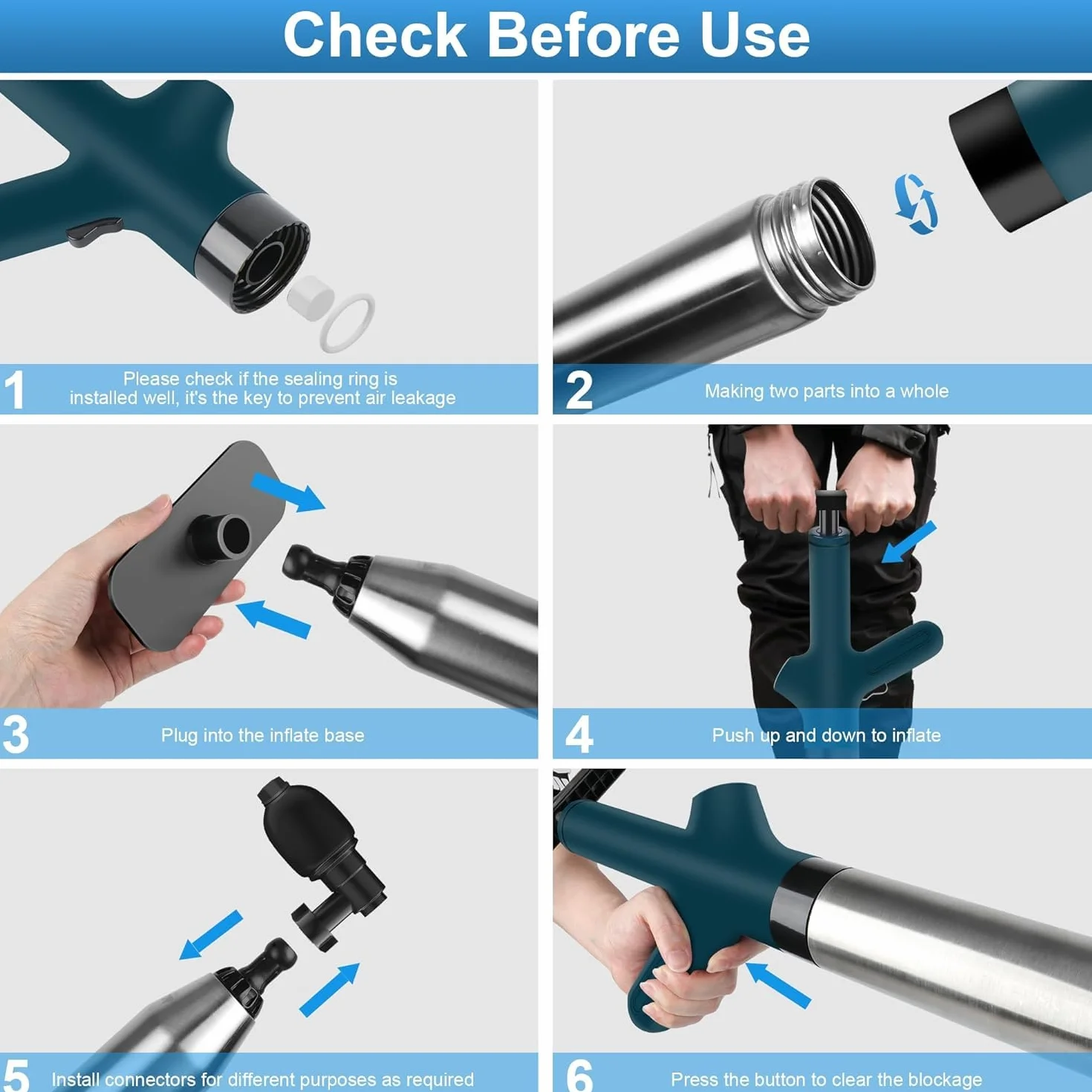 Check Before Use

1 Please check if the sealing ring is installed well, it's the key to prevent air leakage

2 Making two parts into a whole

3 Plug into the inflate base

4 Push up and down to inflate

5 Install connectors for different purposes as required

6 Press the button to clear the blockage