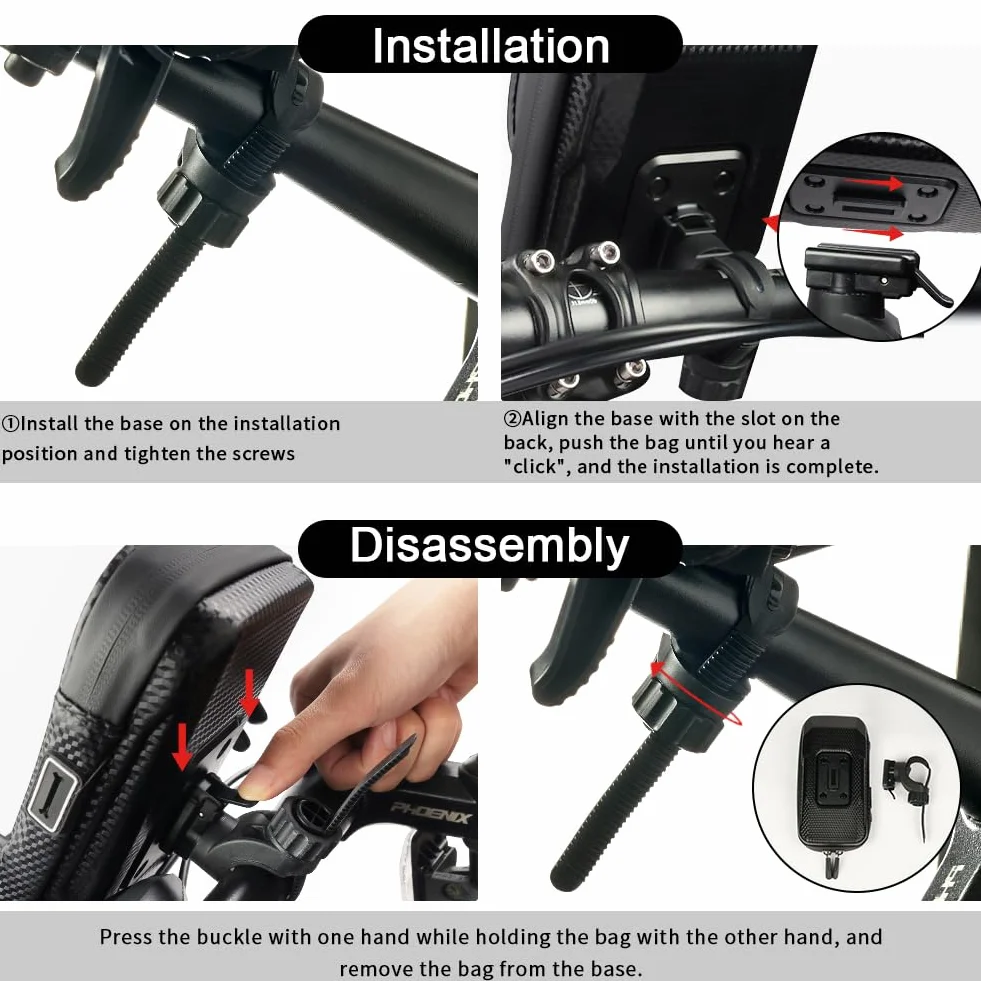 Installation

①Install the base on the installation position and tighten the screws

②Align the base with the slot on the back, push the bag until you hear a "click", and the installation is complete.

Disassembly

PHOENIX

Press the buckle with one hand while holding the bag with the other hand, and remove the bag from the base.