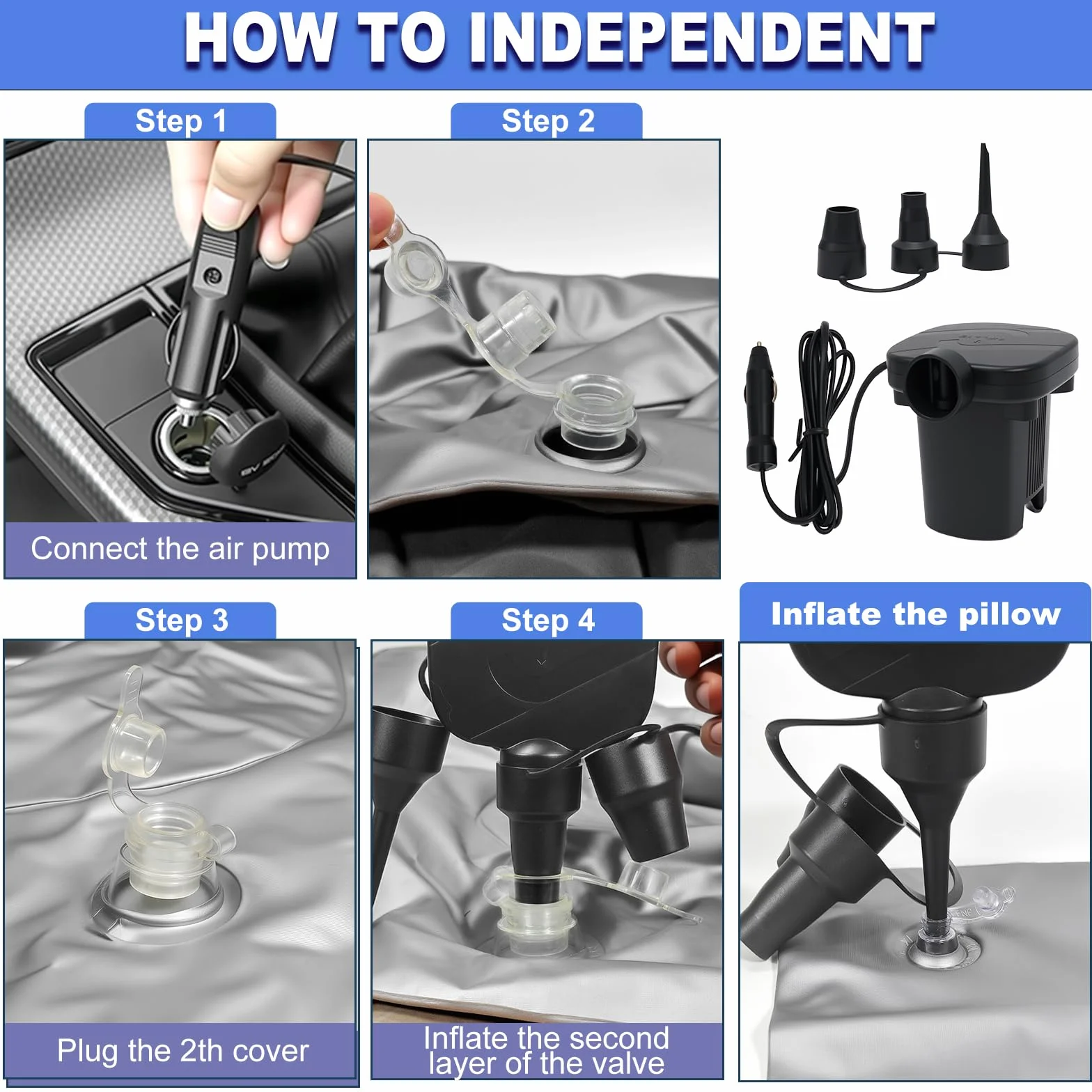 HOW TO INDEPENDENT

Step 1

Connect the air pump

Step 2

Step 3

Plug the 2th cover

Step 4

Inflate the second layer of the valve

Inflate the pillow