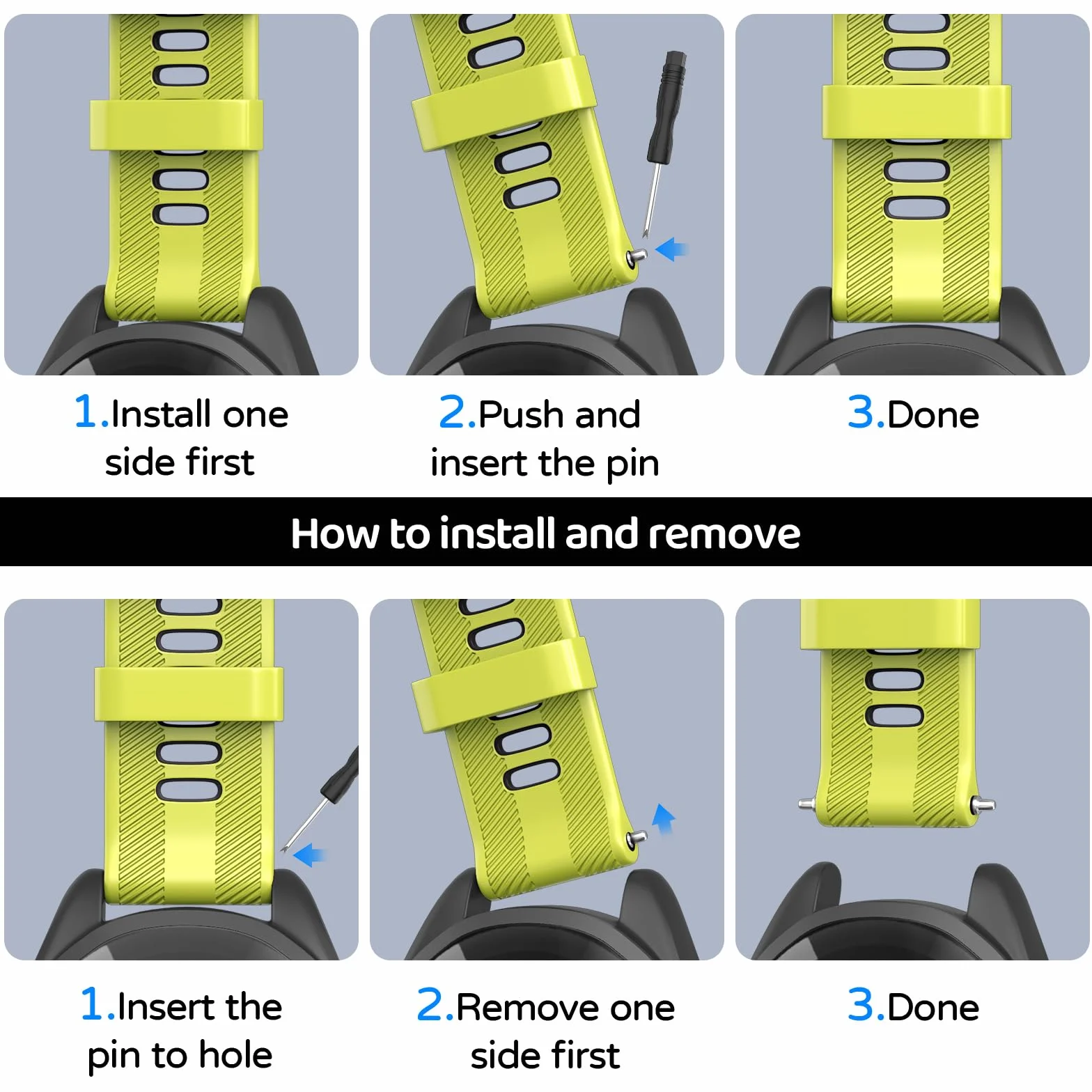 1.Install one side first

2.Push and insert the pin

3.Done

How to install and remove

1.Insert the pin to hole

2.Remove one side first

3.Done