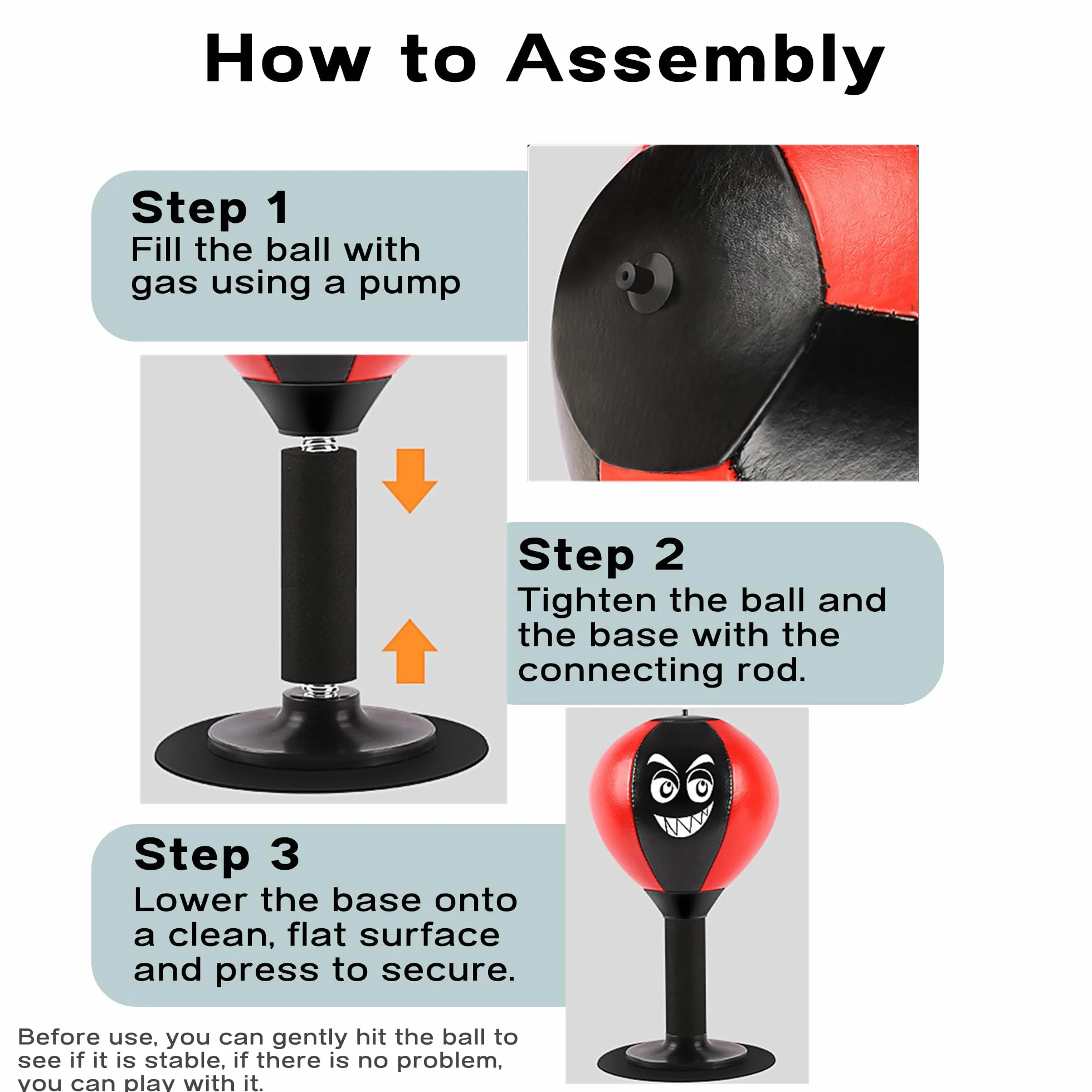 How to Assembly

Step 1
Fill the ball with gas using a pump

Step 2
Tighten the ball and the base with the connecting rod.

Step 3
Lower the base onto a clean, flat surface and press to secure.

Before use, you can gently hit the ball to see if it is stable, if there is no problem, you can play with it.