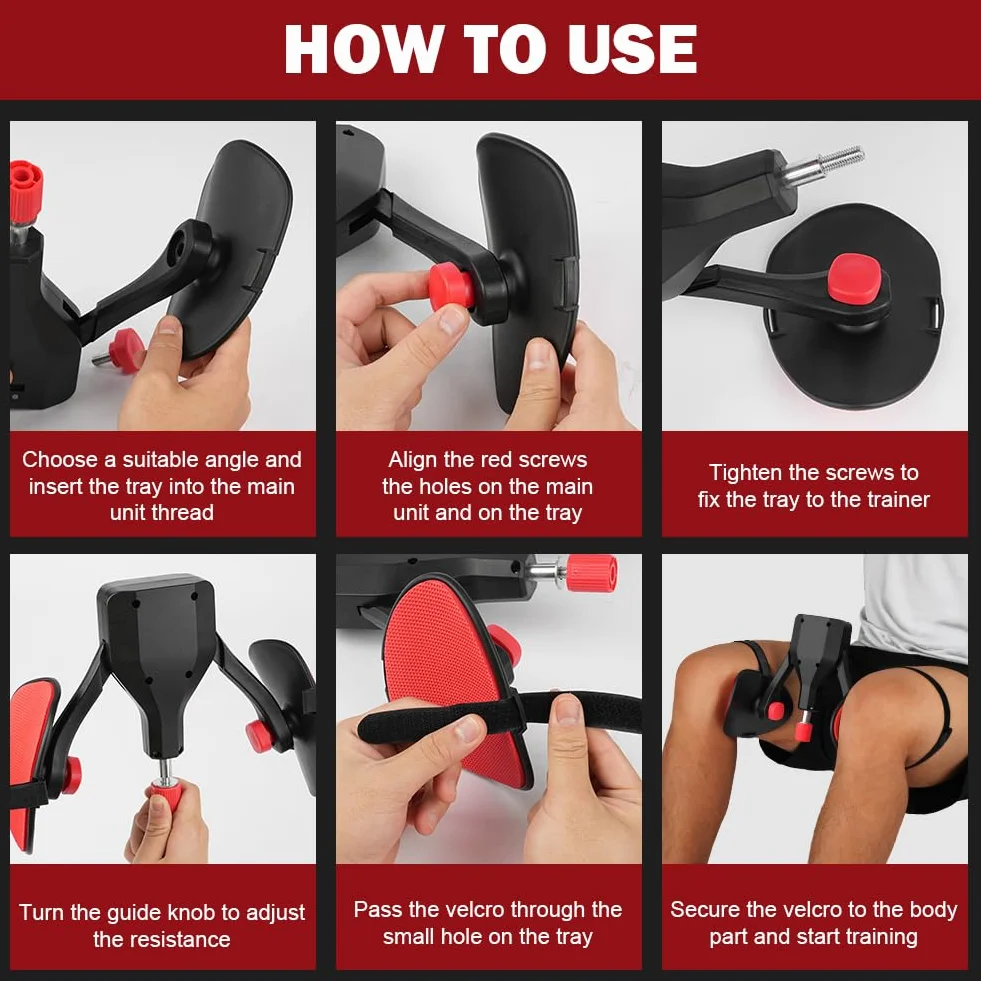 HOW TO USE

Choose a suitable angle and insert the tray into the main unit thread

Align the red screws the holes on the main unit and on the tray

Tighten the screws to fix the tray to the trainer

Turn the guide knob to adjust the resistance

Pass the velcro through the small hole on the tray

Secure the velcro to the body part and start training