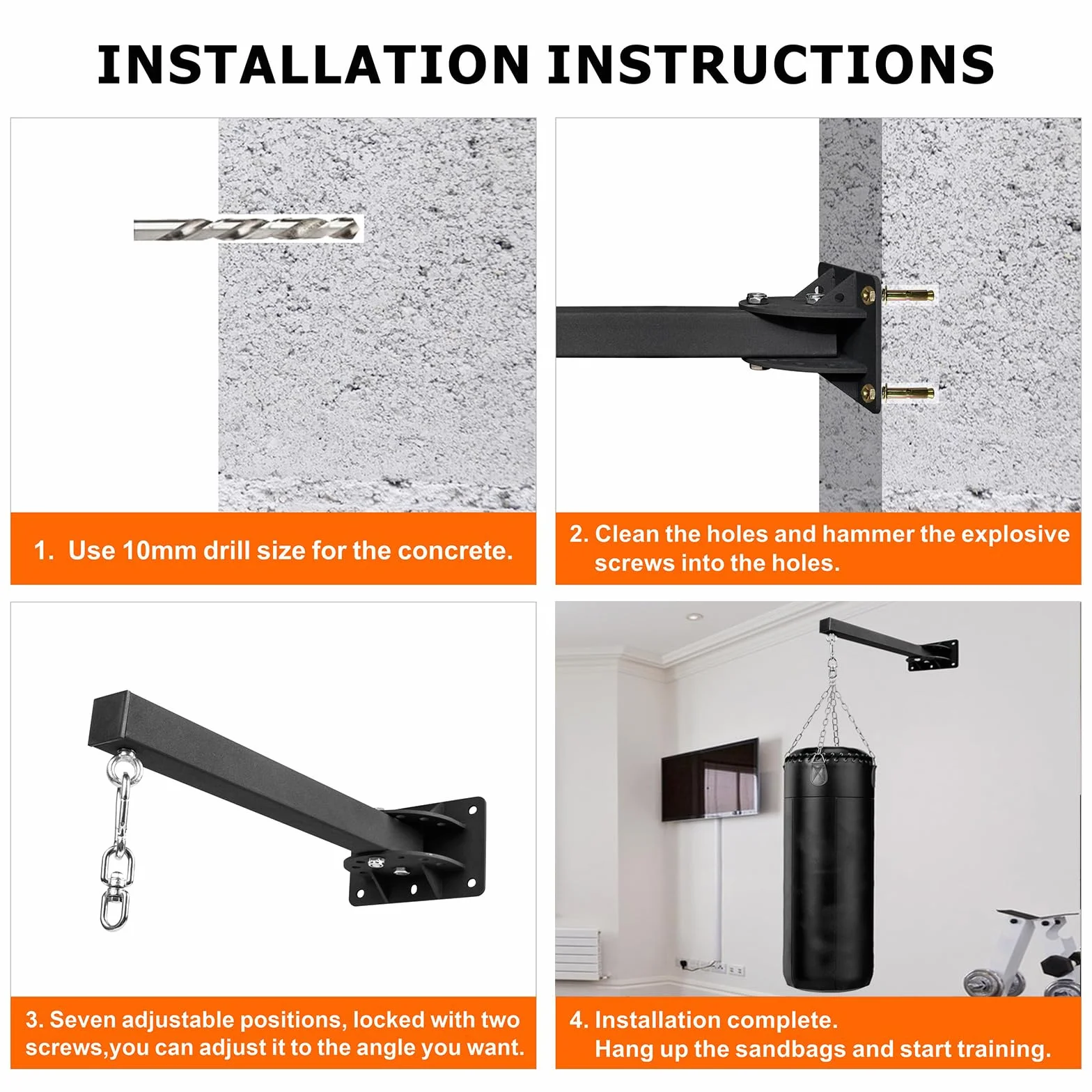 INSTALLATION INSTRUCTIONS

1. Use 10mm drill size for the concrete.

2. Clean the holes and hammer the explosive screws into the holes.

3. Seven adjustable positions, locked with two screws,you can adjust it to the angle you want.

4. Installation complete.
Hang up the sandbags and start training.